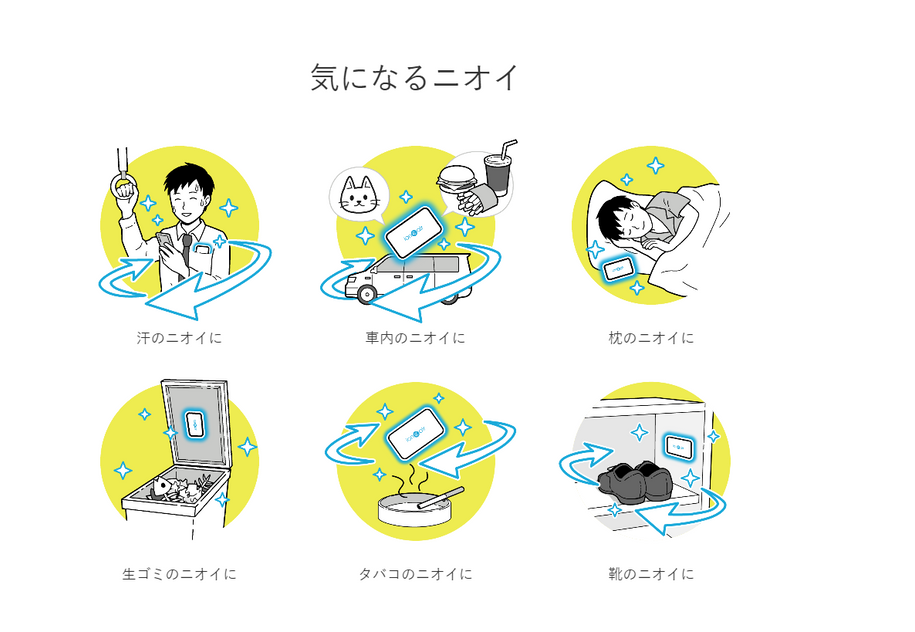 気になるニオイ

汗のニオイに

車内のニオイに

枕のニオイに

生ゴミのニオイに

タバコのニオイに

靴のニオイに