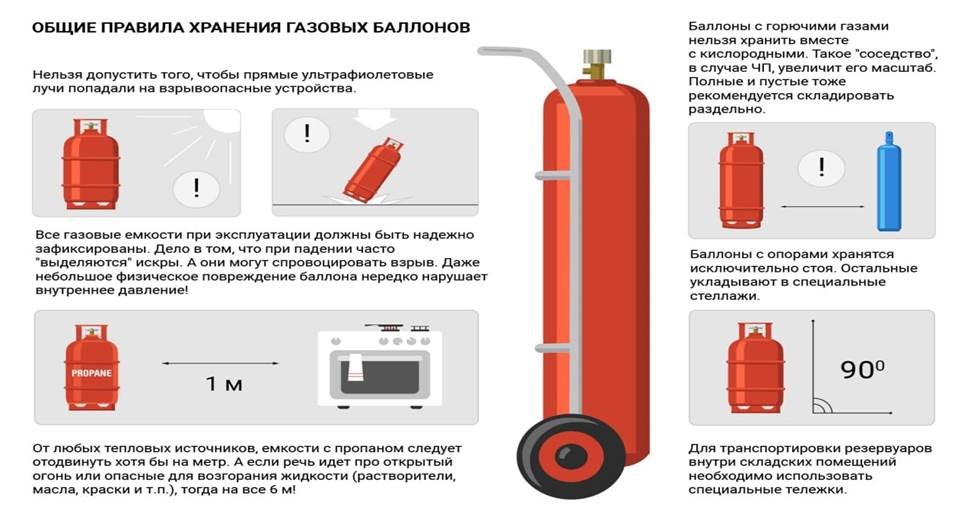 ОБЩИЕ ПРАВИЛА ХРАНЕНИЯ ГАЗОВЫХ БАЛЛОНОВ

Нельзя допустить того, чтобы прямые ультрафиолетовые лучи попадали на взрывоопасные устройства.

!

!

Все газовые емкости при эксплуатации должны быть надежно зафиксированы. Дело в том, что при падении часто "выделяются" искры. А они могут спровоцировать взрыв. Даже небольшое физическое повреждение баллона нередко нарушает внутреннее давление!

PROPANE

1 м

От любых тепловых источников, емкости с пропаном следует отодвинуть хотя бы на метр. А если речь идет про открытый огонь или опасные для возгорания жидкости (растворители, масла, краски и т.п.), тогда на все 6 м!

Баллоны с горючими газами нельзя хранить вместе с кислородными. Такое "соседство", в случае ЧП, увеличит его масштаб. Полные и пустые тоже рекомендуется складировать раздельно.

!

Баллоны с опорами хранятся исключительно стоя. Остальные укладывают в специальные стеллажи.

$90^0$

Для транспортировки резервуаров внутри складских помещений необходимо использовать специальные тележки.