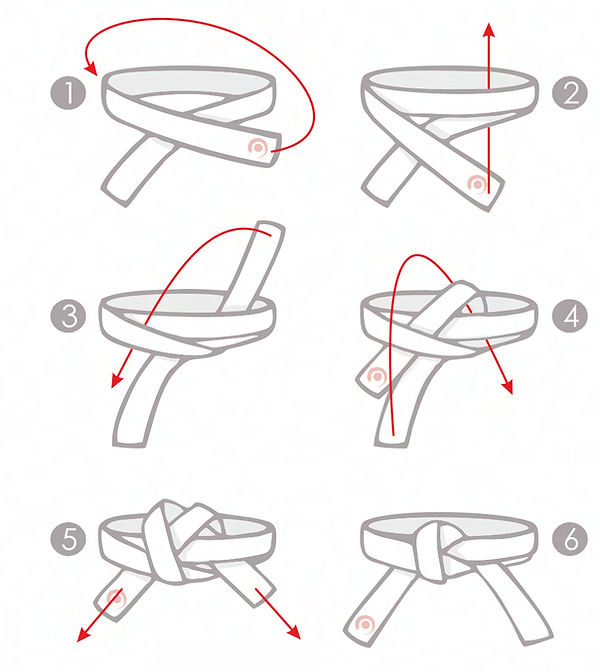 1
2
3
4
5
6