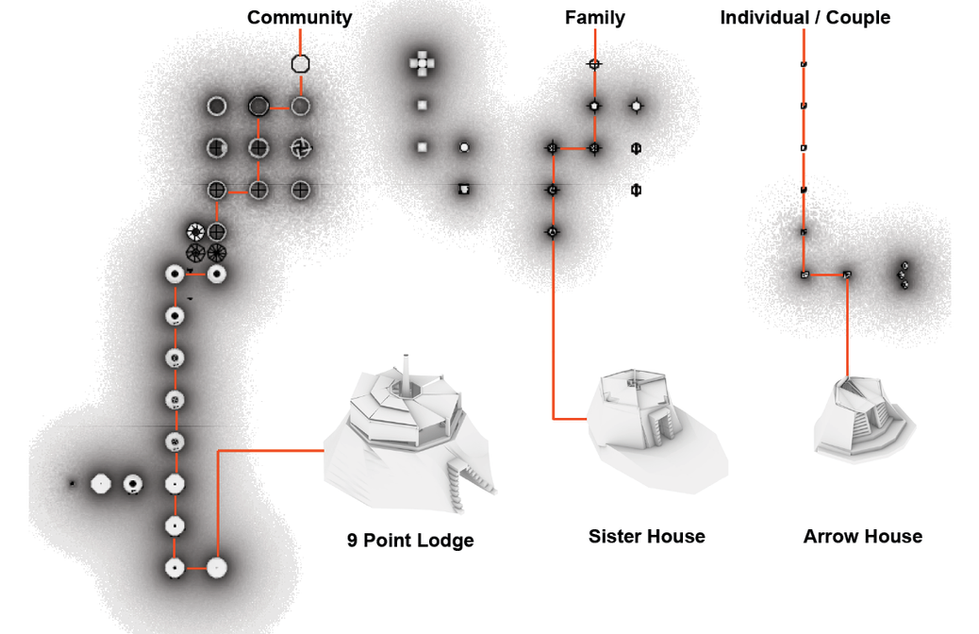 Community

Family

Individual / Couple

9 Point Lodge

Sister House

Arrow House