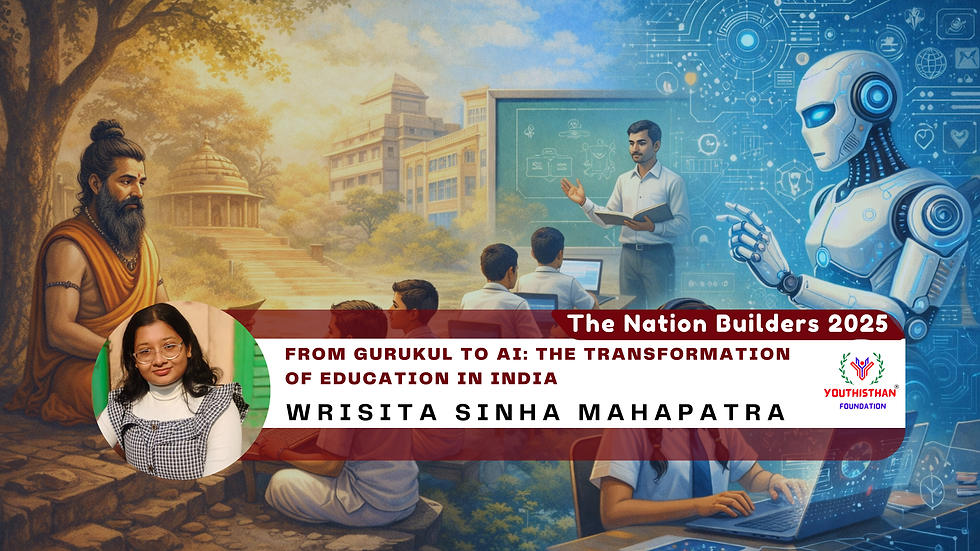 The Nation Builders 2025

FROM GURUKUL TO AI: THE TRANSFORMATION OF EDUCATION IN INDIA

WRISITA SINHA MAHAPATRA

YOUTHISTHAN FOUNDATION