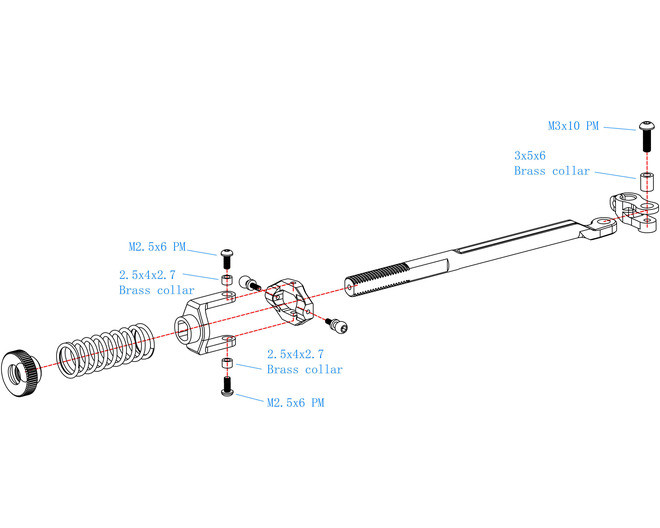 M3x10 PM

3x5x6
Brass collar

M2.5x6 PM

2.5x4x2.7
Brass collar

2.5x4x2.7
Brass collar

M2.5x6 PM