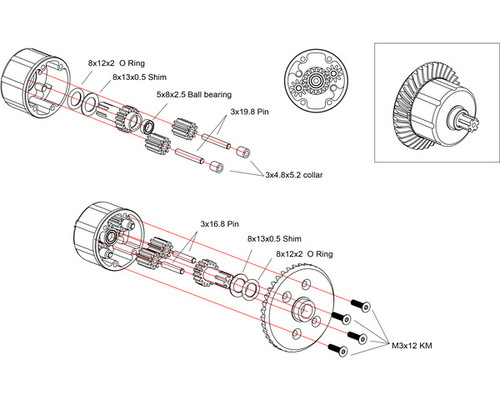 8x12x2 O Ring
8x13x0.5 Shim
5x8x2.5 Ball bearing
3x19.8 Pin
3x4.8x5.2 collar

3x16.8 Pin
8x13x0.5 Shim
8x12x2 O Ring
M3x12 KM