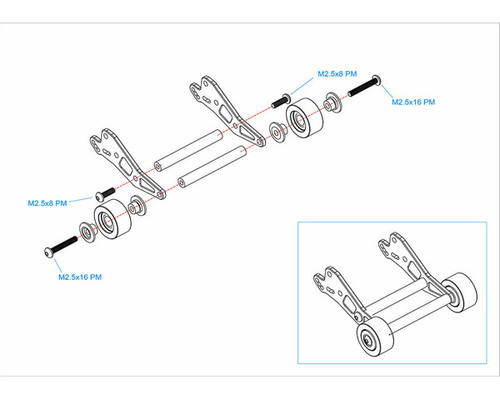 M2.5x8 PM
M2.5x16 PM
M2.5x8 PM
M2.5x16 PM