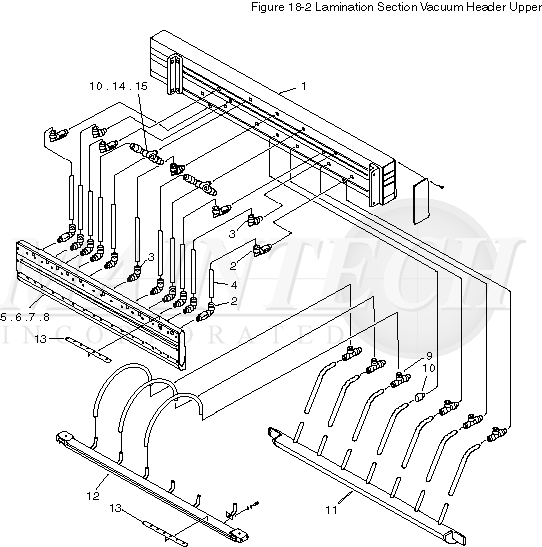 Figure 18-2 Lamination Section Vacuum Header Upper

10 . 14 . 15

1

3

3

2

4

2

5 . 6 . 7 . 8

13

9

10

12

13

11

MAINTECH
INCORPORATED