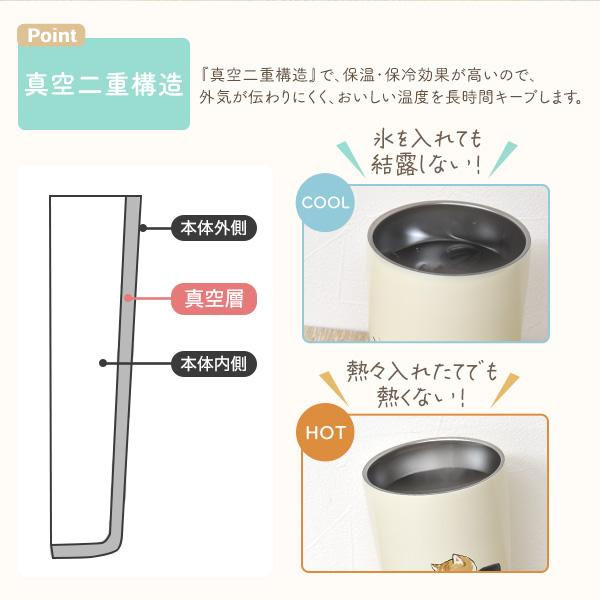 Point

真空二重構造

『真空二重構造』で、保温・保冷効果が高いので、外気が伝わりにくく、おいしい温度を長時間キープします。

本体外側

真空層

本体内側

氷を入れても結露しない！

COOL

熱々入れたてでも熱くない！

HOT