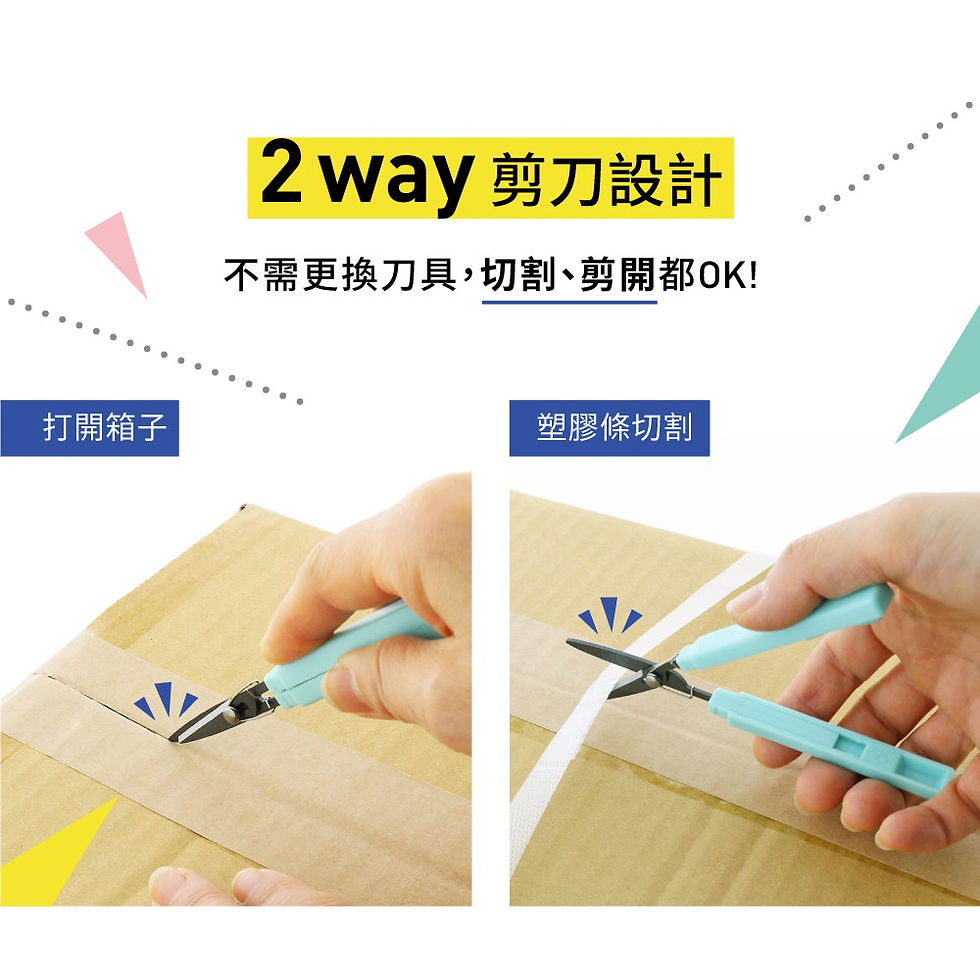 2 way 剪刀設計

不需更換刀具，切割、剪開都OK!

打開箱子

塑膠條切割