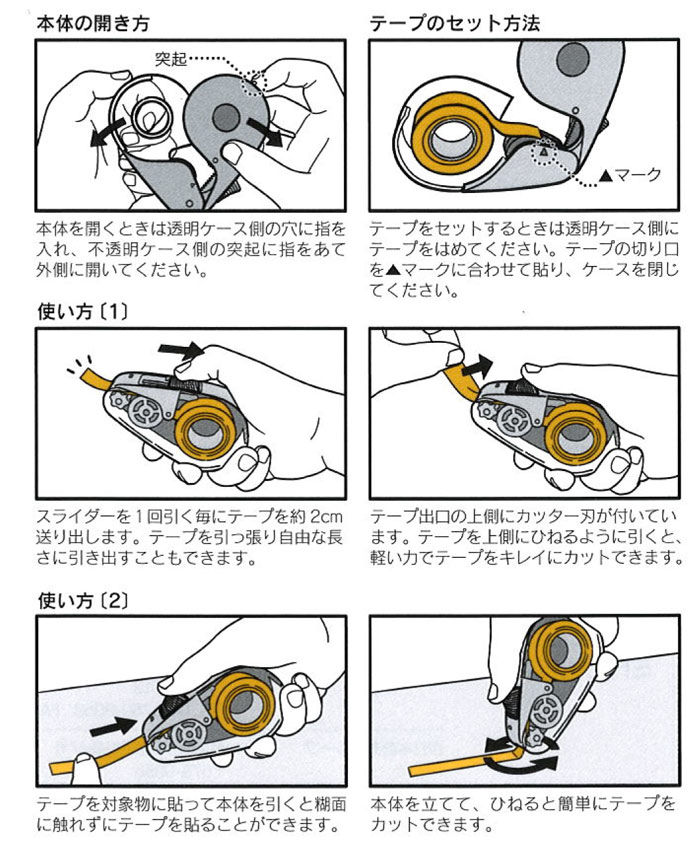 本体の開き方

突起

本体を開くときは透明ケース側の穴に指を入れ、不透明ケース側の突起に指をあて外側に開いてください。

テープのセット方法

▲マーク

テープをセットするときは透明ケース側にテープをはめてください。テープの切り口を▲マークに合わせて貼り、ケースを閉じてください。

使い方〔1〕

スライダーを1回引く毎にテープを約2cm送り出します。テープを引っ張り自由な長さに引き出すこともできます。

テープ出口の上側にカッター刃が付いています。テープを上側にひねるように引くと、軽い力でテープをキレイにカットできます。

使い方〔2〕

テープを対象物に貼って本体を引くと糊面に触れずにテープを貼ることができます。

本体を立てて、ひねると簡単にテープをカットできます。