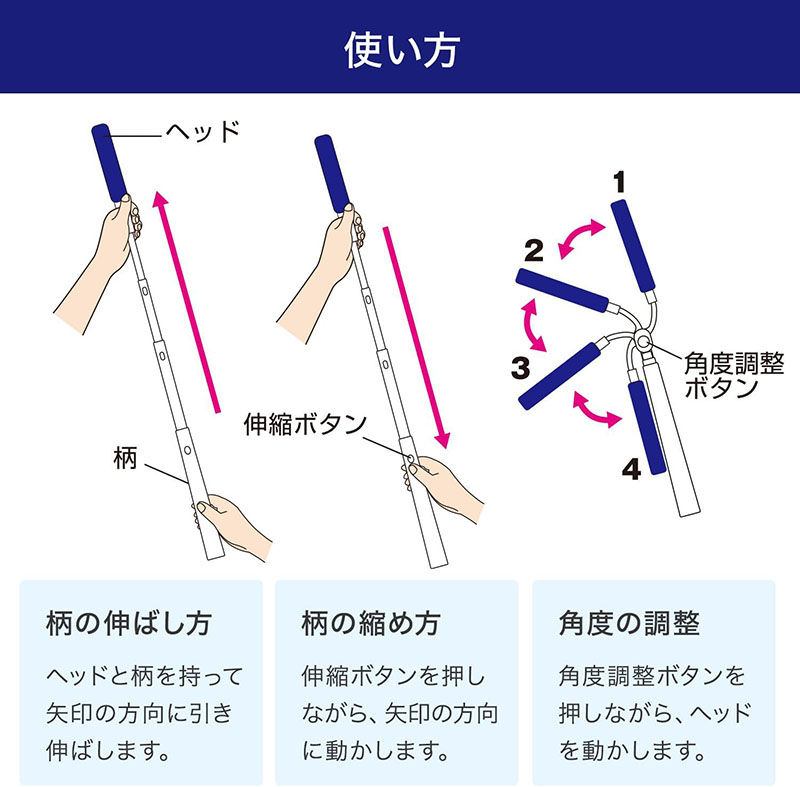 使い方

ヘッド

柄

伸縮ボタン

1
2
3
4
角度調整ボタン

柄の伸ばし方

ヘッドと柄を持って矢印の方向に引き伸ばします。

柄の縮め方

伸縮ボタンを押しながら、矢印の方向に動かします。

角度の調整

角度調整ボタンを押しながら、ヘッドを動かします。