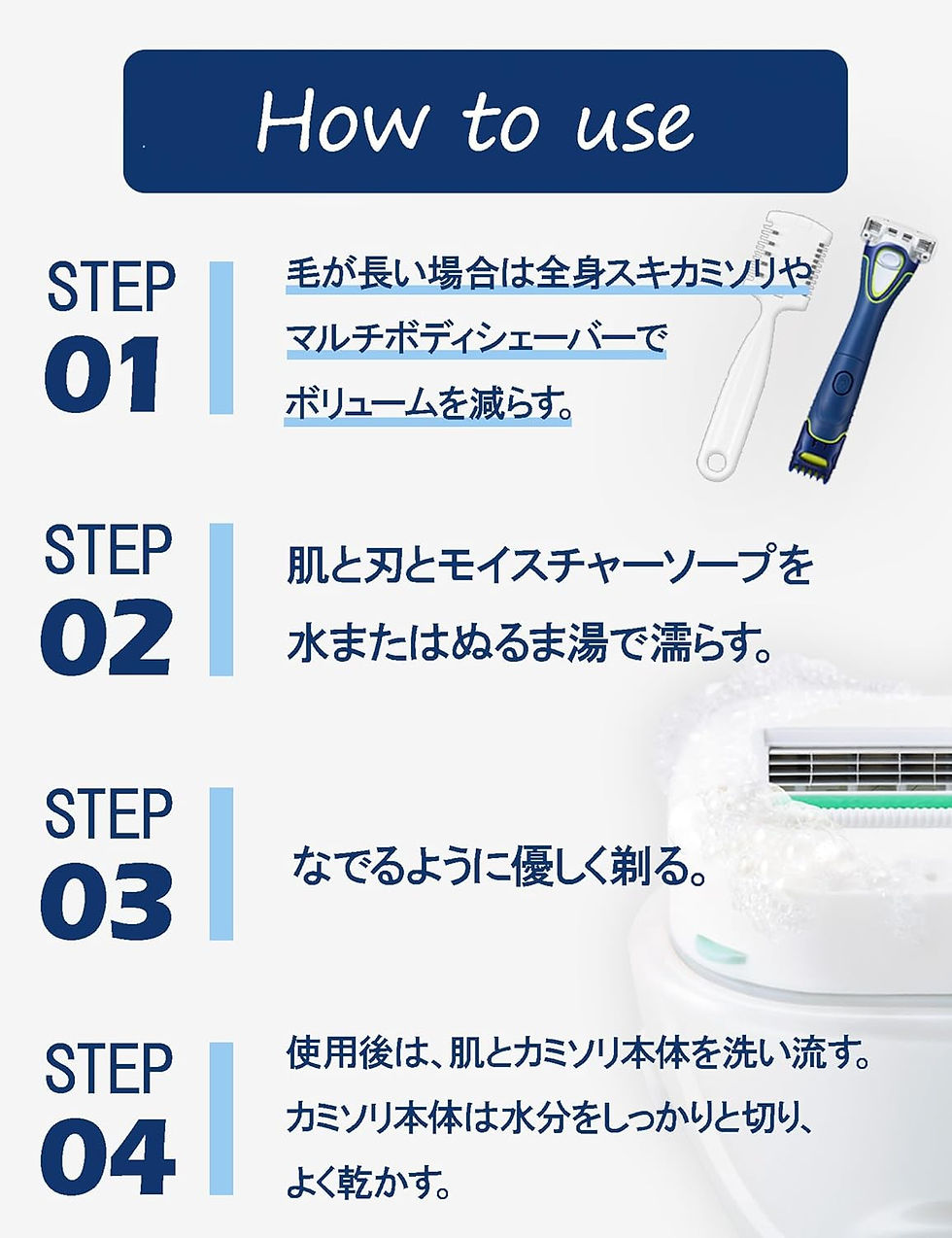 How to use

STEP
01

毛が長い場合は全身スキカミソリやマルチボディシェーバーでボリュームを減らす。

STEP
02

肌と刃とモイスチャーソープを水またはぬるま湯で濡らす。

STEP
03

なでるように優しく剃る。

STEP
04

使用後は、肌とカミソリ本体を洗い流す。カミソリ本体は水分をしっかりと切り、よく乾かす。