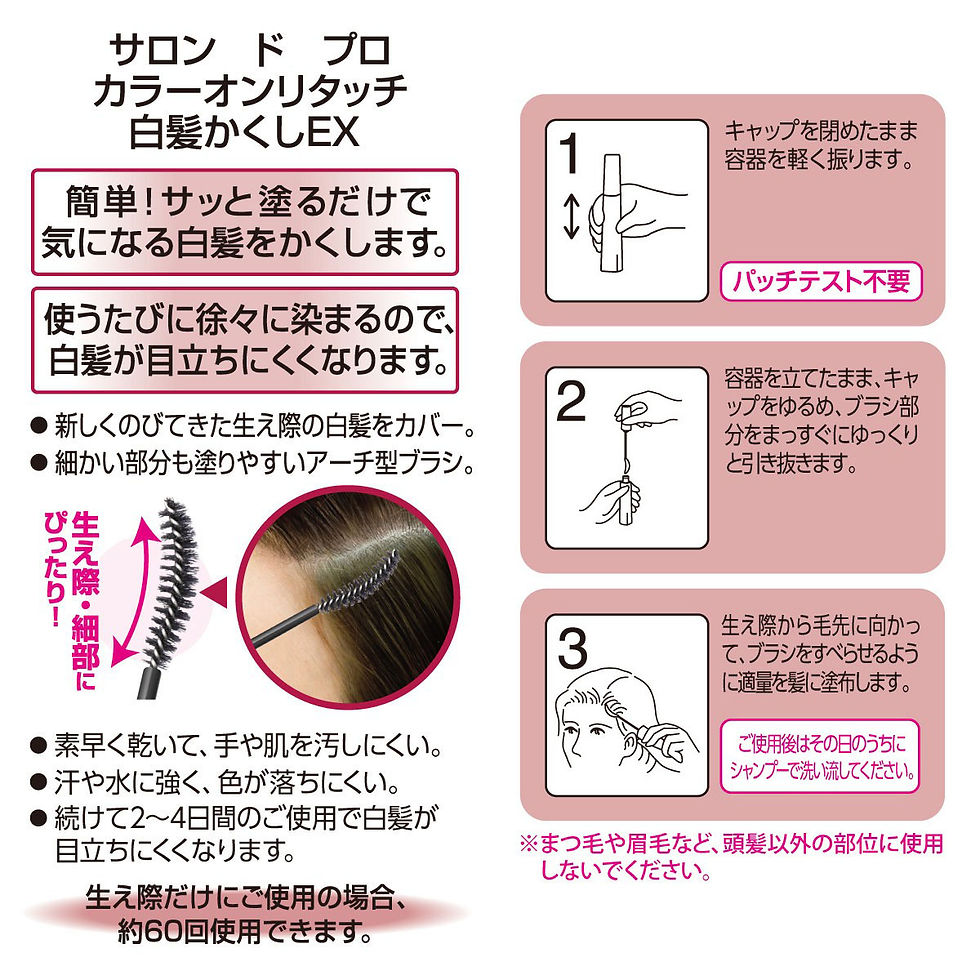 サロン　ド　プロ
カラーオンリタッチ
白髪かくしEX

簡単！サッと塗るだけで気になる白髪をかくします。

使うたびに徐々に染まるので、白髪が目立ちにくくなります。

● 新しくのびてきた生え際の白髪をカバー。
● 細かい部分も塗りやすいアーチ型ブラシ。

生え際・細部にぴったり！

● 素早く乾いて、手や肌を汚しにくい。
● 汗や水に強く、色が落ちにくい。
● 続けて2〜4日間のご使用で白髪が目立ちにくくなります。

生え際だけにご使用の場合、約60回使用できます。

1
キャップを閉めたまま容器を軽く振ります。
パッチテスト不要

2
容器を立てたまま、キャップをゆるめ、ブラシ部分をまっすぐにゆっくりと引き抜きます。

3
生え際から毛先に向かって、ブラシをすべらせるように適量を髪に塗布します。
ご使用後はその日のうちにシャンプーで洗い流してください。

※まつ毛や眉毛など、頭髪以外の部位に使用しないでください。