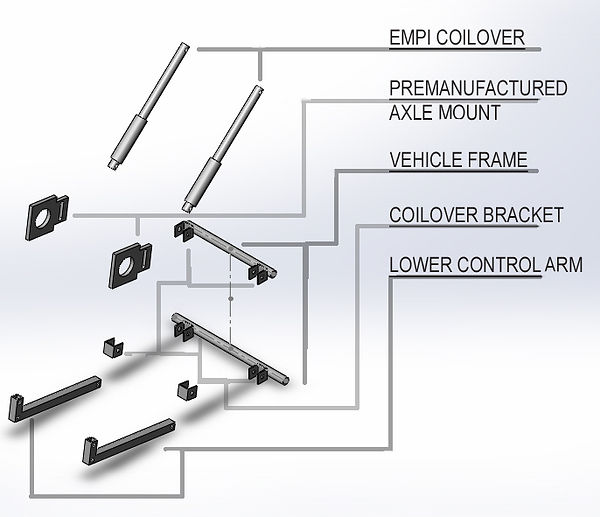 EMPI COILOVER

PREMANUFACTURED AXLE MOUNT

VEHICLE FRAME

COILOVER BRACKET

LOWER CONTROL ARM