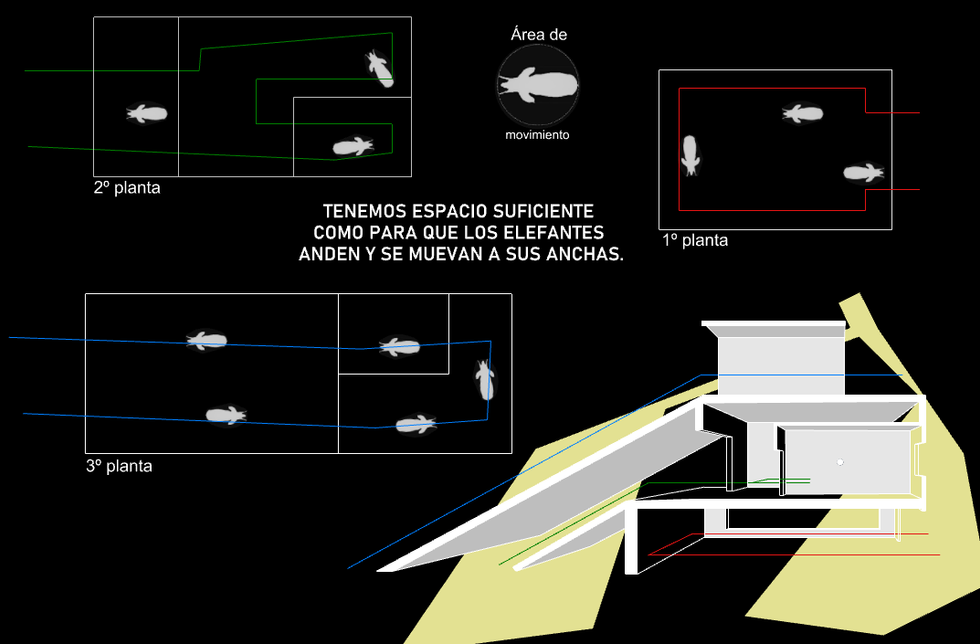 2º planta

Área de
movimiento

1º planta

TENEMOS ESPACIO SUFICIENTE
COMO PARA QUE LOS ELEFANTES
ANDEN Y SE MUEVAN A SUS ANCHAS.

3º planta