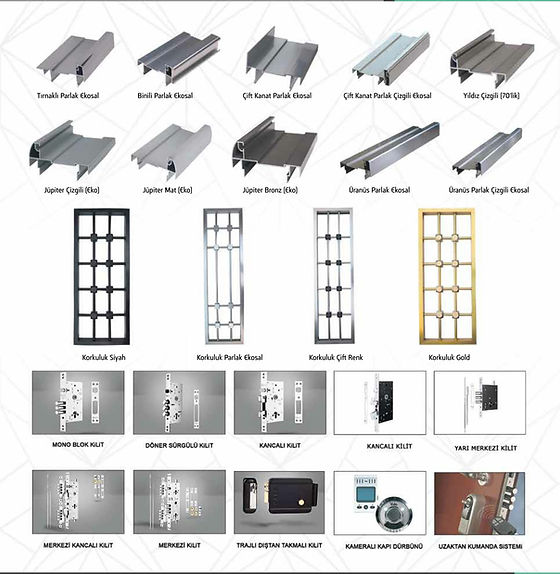 Tırnaklı Parlak Ekosal

Binili Parlak Ekosal

Çift Kanat Parlak Ekosal

Çift Kanat Parlak Çizgili Ekosal

Yıldız Çizgili (70'lik)

Jüpiter Çizgili (Eko)

Jüpiter Mat (Eko)

Jüpiter Bronz (Eko)

Üranüs Parlak Ekosal

Üranüs Parlak Çizgili Ekosal

Korkuluk Siyah

Korkuluk Parlak Ekosal

Korkuluk Çift Renk

Korkuluk Gold

MONO BLOK KİLİT

DÖNER SÜRGÜLÜ KİLİT

KANCALI KİLİT

KANCALI KİLİT

YARI MERKEZİ KİLİT

MERKEZİ KANCALI KİLİT

MERKEZİ KİLİT

TRAJLI DIŞTAN TAKMALI KİLİT

KAMERALI KAPI DÜRBÜNÜ

UZAKTAN KUMANDA SİSTEMİ