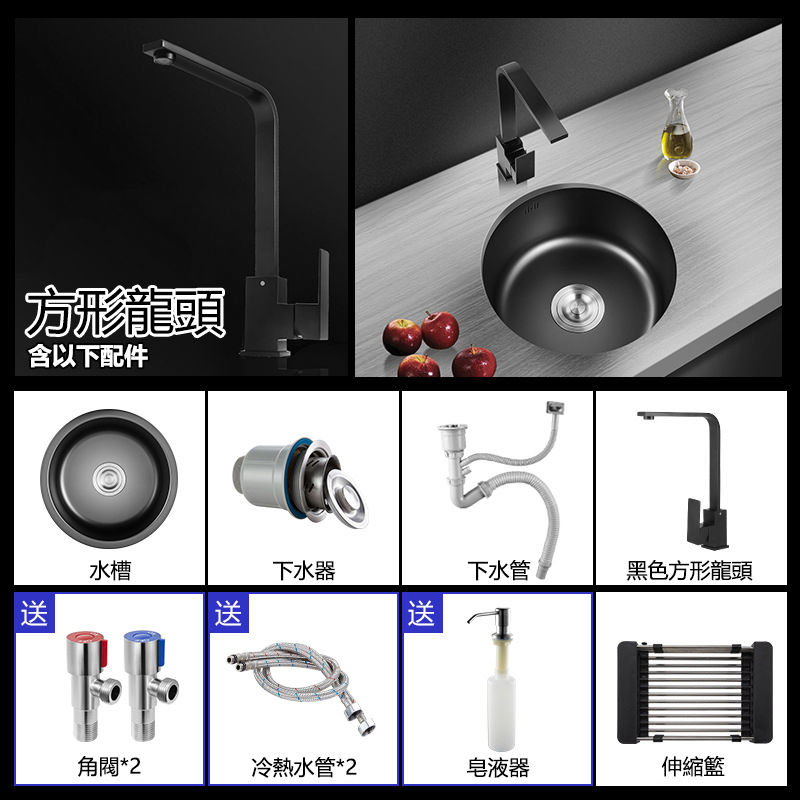 方形龍頭
含以下配件

水槽

下水器

下水管

黑色方形龍頭

送
角閥*2

送
冷熱水管*2

送
皂液器

伸縮籃