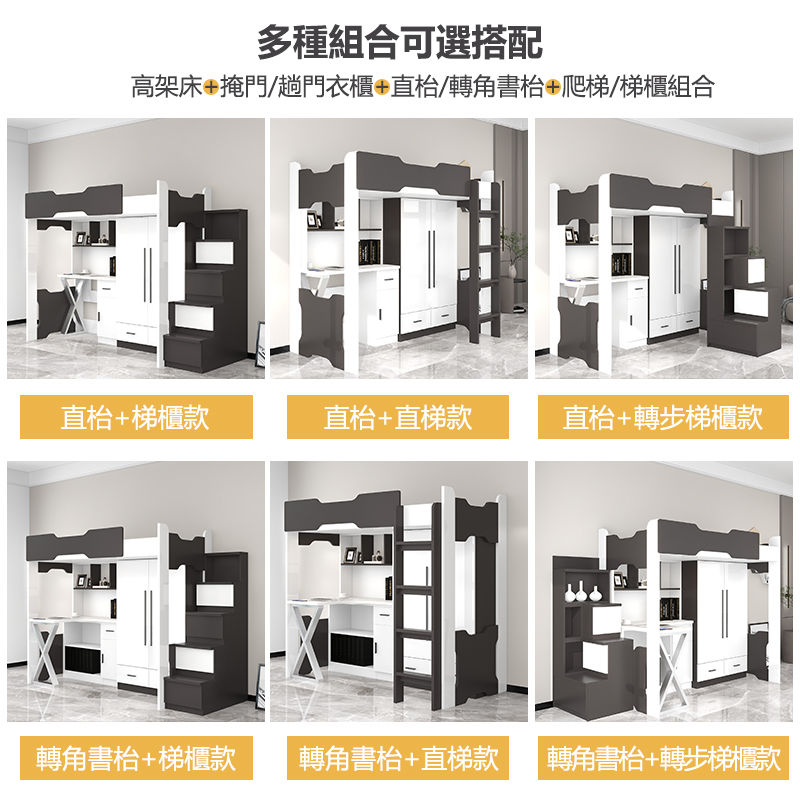 多種組合可選搭配

高架床+掩門/趟門衣櫃+直枱/轉角書枱+爬梯/梯櫃組合

直枱+梯櫃款

直枱+直梯款

直枱+轉步梯櫃款

轉角書枱+梯櫃款

轉角書枱+直梯款

轉角書枱+轉步梯櫃款