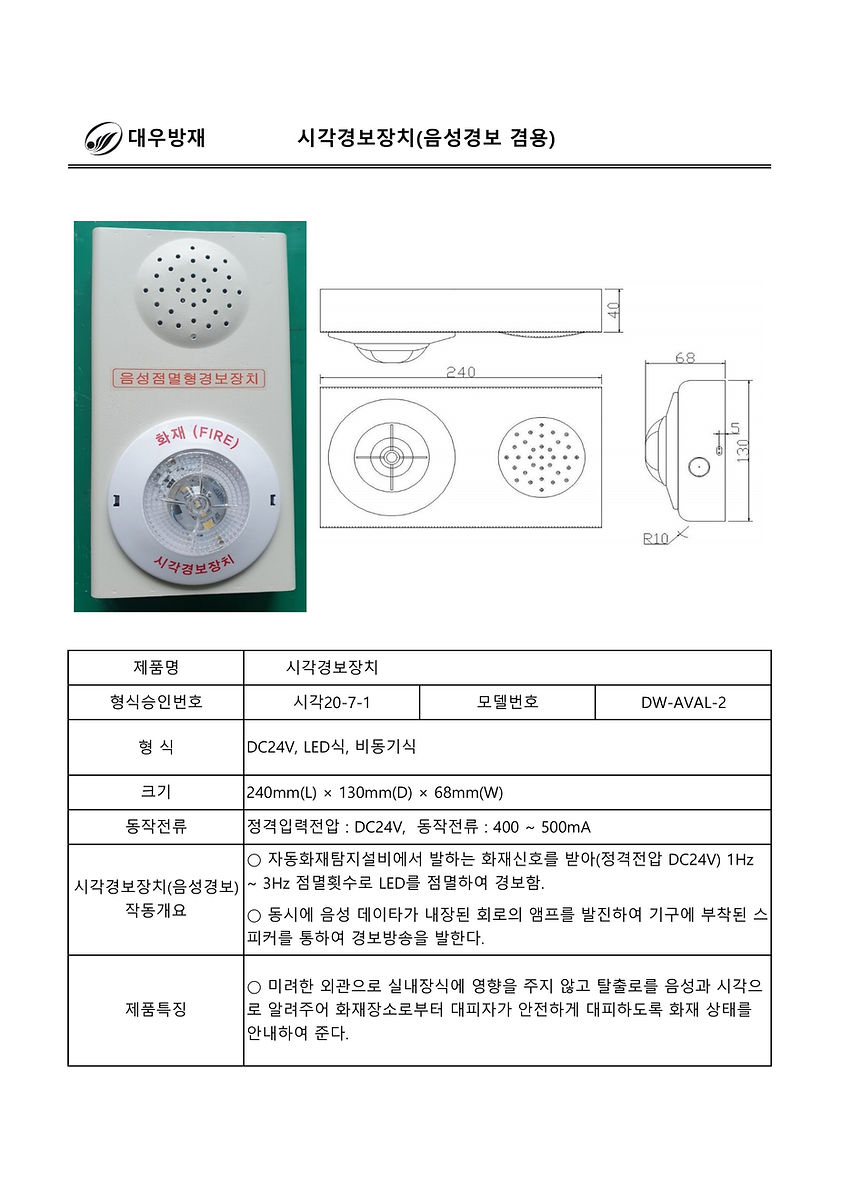 대우방재 시각경보장치(음성경보 겸용)

음성점멸형경보장치

화재 (FIRE)

시각경보장치

40

240

68

5

130

R10

| 제품명 | 시각경보장치 | | |
|---|---|---|---|
| 형식승인번호 | 시각20-7-1 | 모델번호 | DW-AVAL-2 |
| 형 식 | DC24V, LED식, 비동기식 | | |
| 크기 | 240mm(L) × 130mm(D) × 68mm(W) | | |
| 동작전류 | 정격입력전압 : DC24V, 동작전류 : 400 ~ 500mA | | |
| 시각경보장치(음성경보) 작동개요 | ○ 자동화재탐지설비에서 발하는 화재신호를 받아(정격전압 DC24V) 1Hz ~ 3Hz 점멸횟수로 LED를 점멸하여 경보함. ○ 동시에 음성 데이타가 내장된 회로의 앰프를 발진하여 기구에 부착된 스피커를 통하여 경보방송을 발한다. | | |
| 제품특징 | ○ 미려한 외관으로 실내장식에 영향을 주지 않고 탈출로를 음성과 시각으로 알려주어 화재장소로부터 대피자가 안전하게 대피하도록 화재 상태를 안내하여 준다. | | |