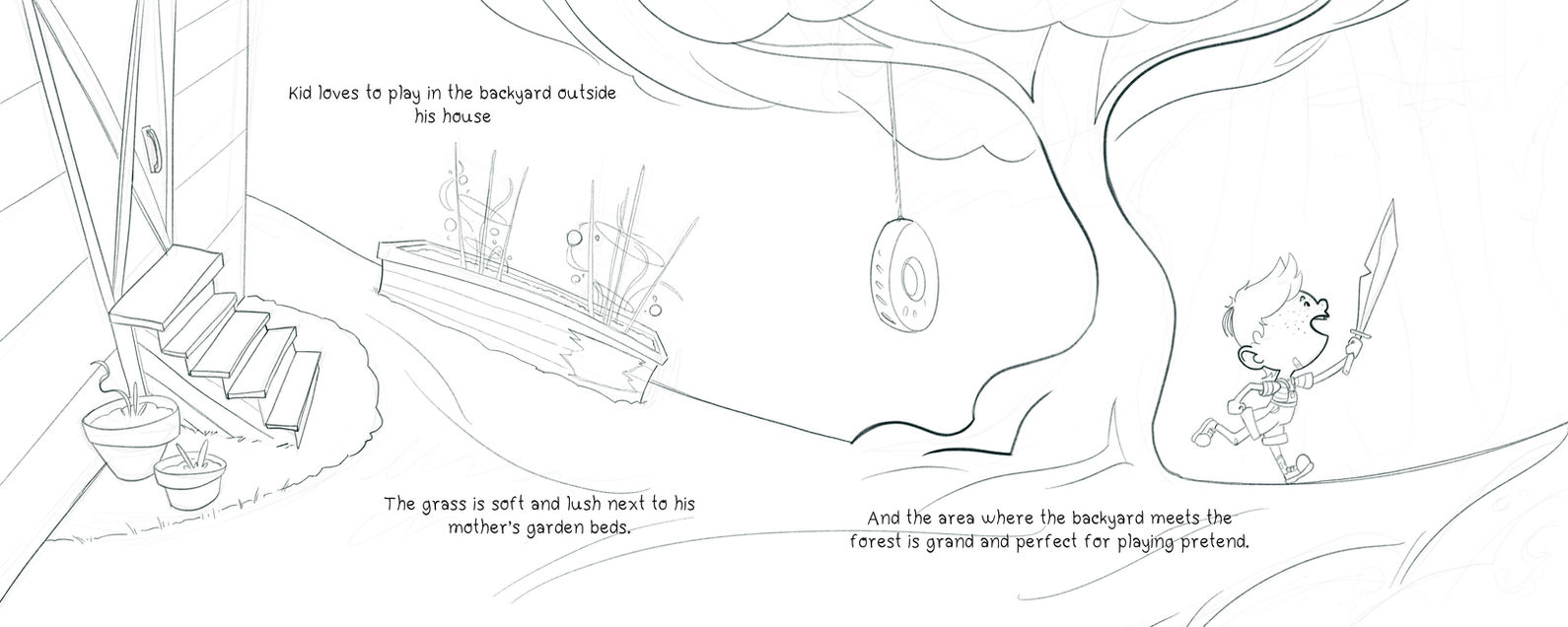 Kid loves to play in the backyard outside his house

The grass is soft and lush next to his mother's garden beds.

And the area where the backyard meets the forest is grand and perfect for playing pretend.