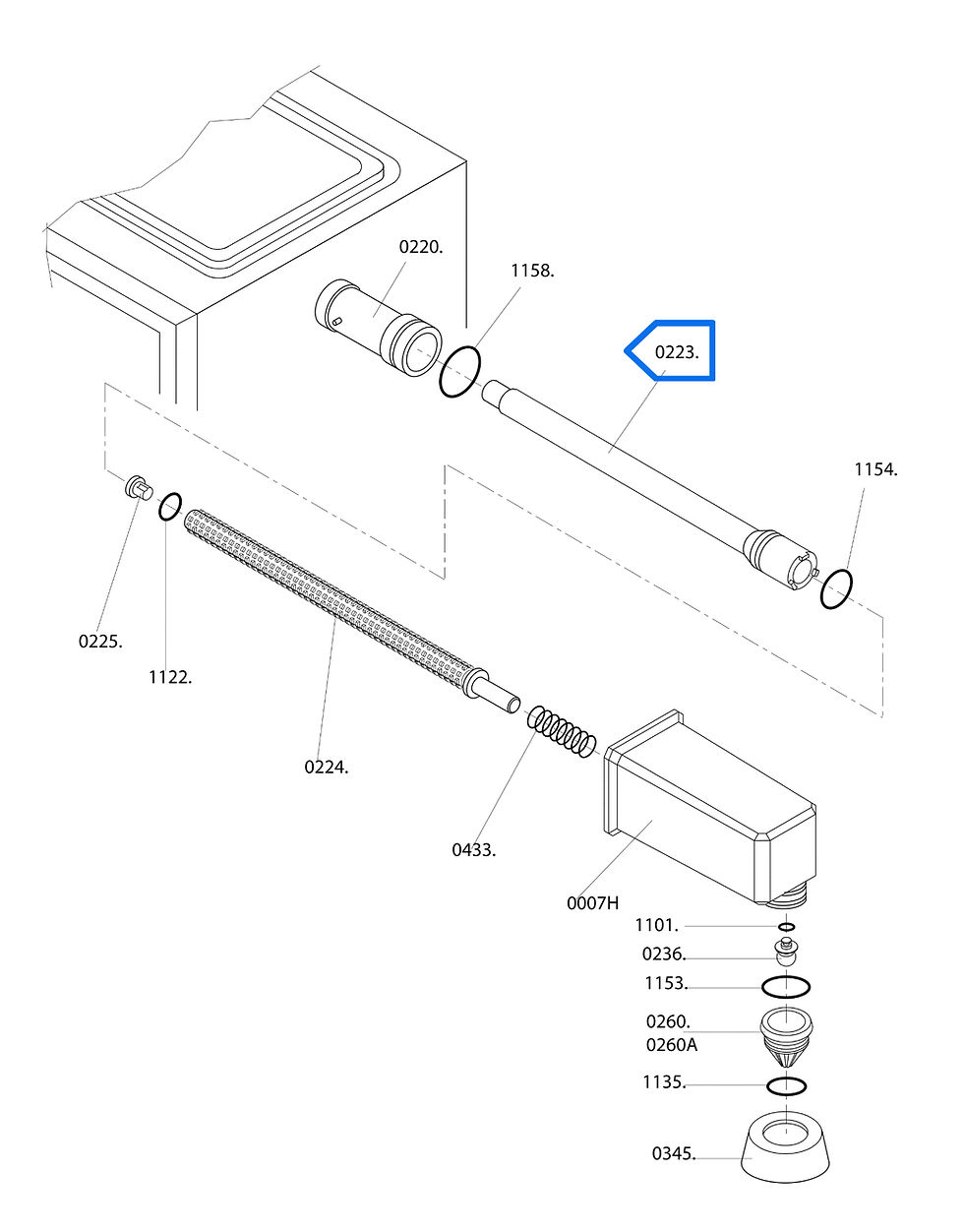 0220.
1158.
0223.
1154.
0225.
1122.
0224.
0433.
0007H
1101.
0236.
1153.
0260.
0260A
1135.
0345.