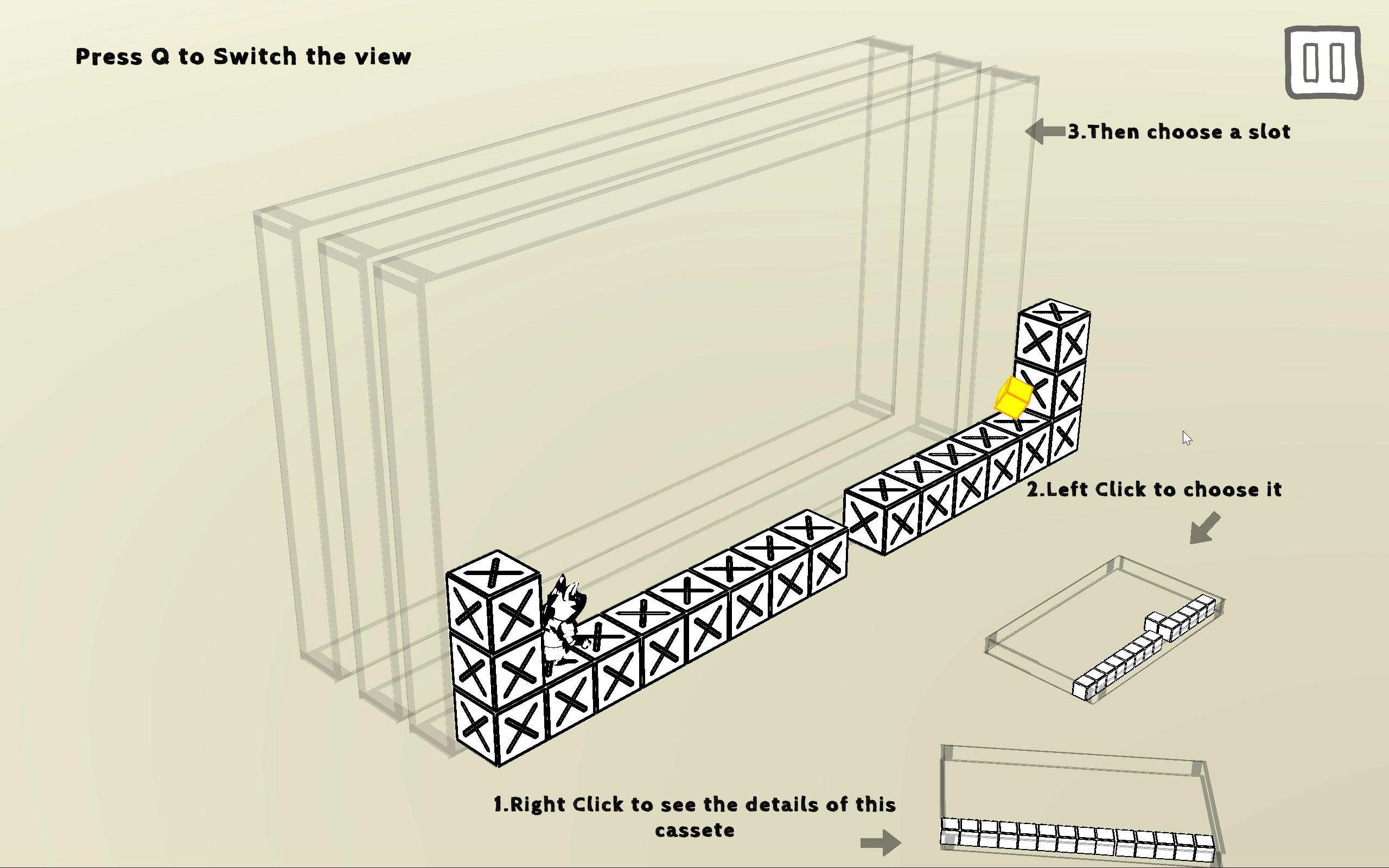 Press Q to Switch the view

3.Then choose a slot

2.Left Click to choose it

1.Right Click to see the details of this cassete