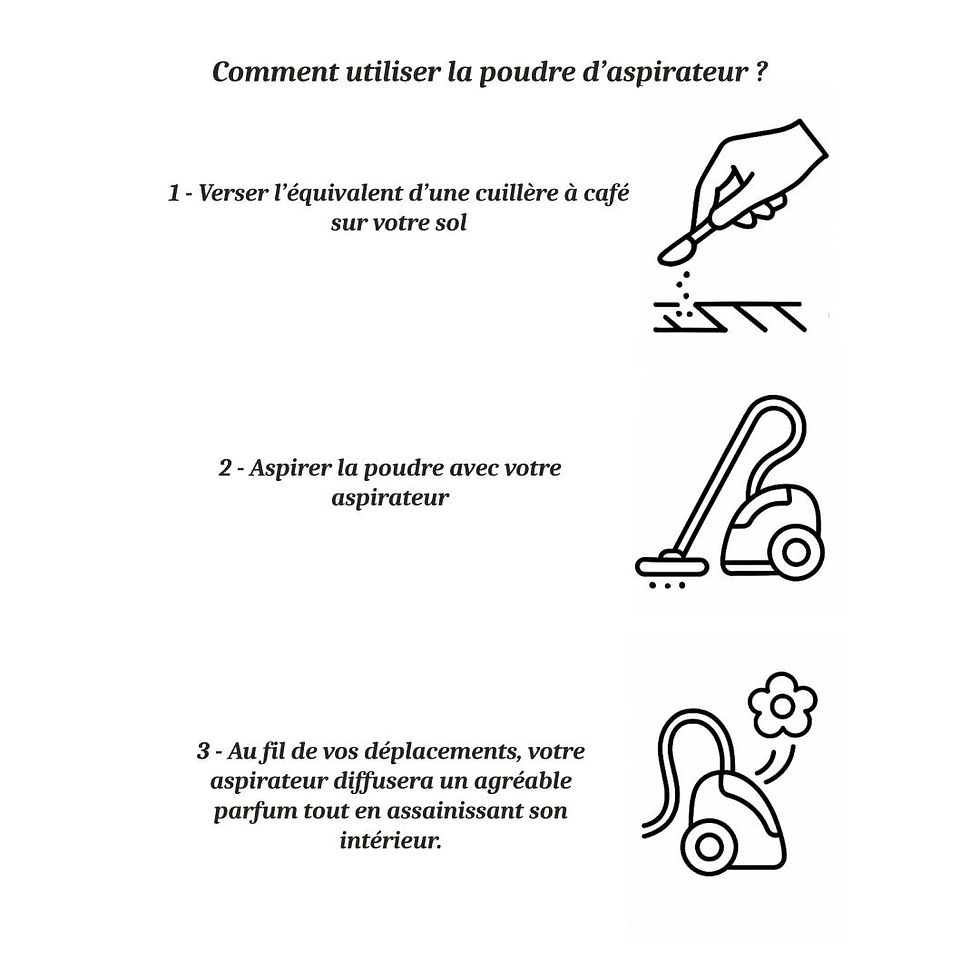 Comment utiliser la poudre d’aspirateur ?

1 - Verser l’équivalent d’une cuillère à café sur votre sol

2 - Aspirer la poudre avec votre aspirateur

3 - Au fil de vos déplacements, votre aspirateur diffusera un agréable parfum tout en assainissant son intérieur.