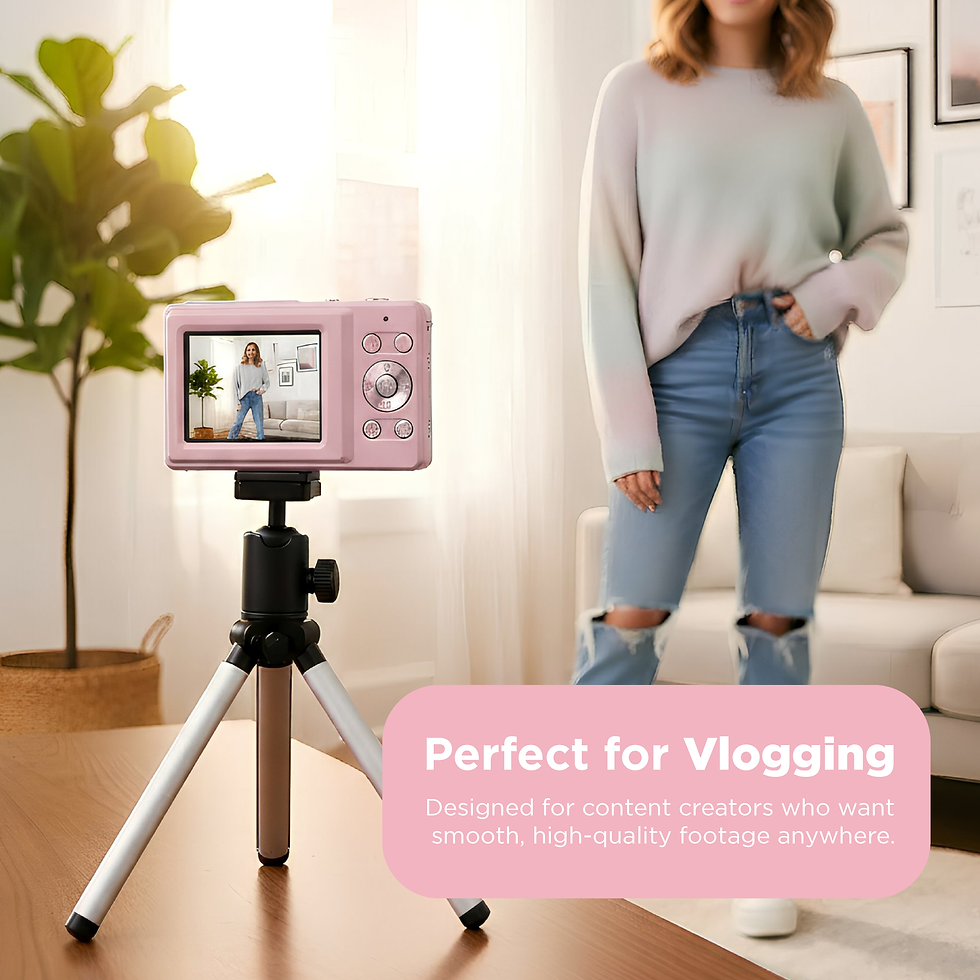 Perfect for Vlogging

Designed for content creators who want smooth, high-quality footage anywhere.