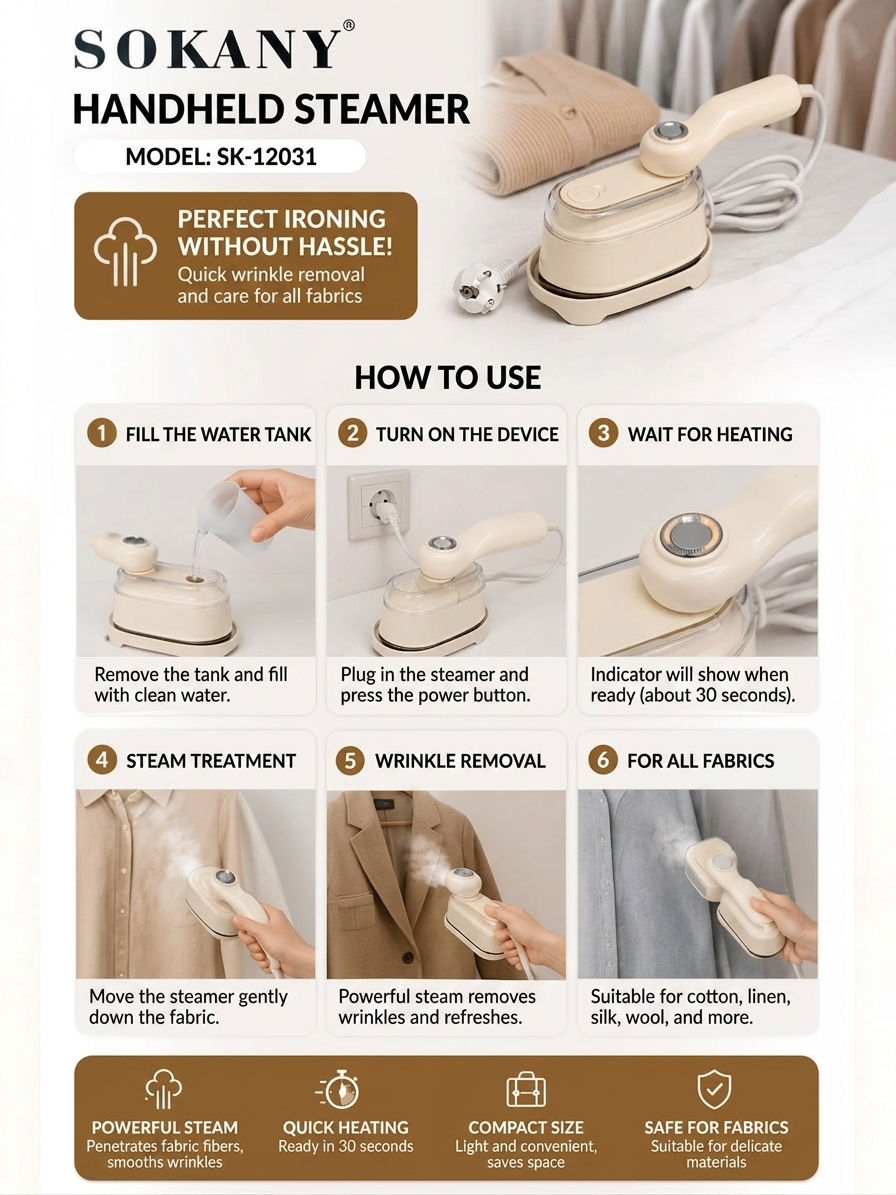 SOKANY®

HANDHELD STEAMER

MODEL: SK-12031

PERFECT IRONING WITHOUT HASSLE!
Quick wrinkle removal and care for all fabrics

HOW TO USE

1 FILL THE WATER TANK
Remove the tank and fill with clean water.

2 TURN ON THE DEVICE
Plug in the steamer and press the power button.

3 WAIT FOR HEATING
Indicator will show when ready (about 30 seconds).

4 STEAM TREATMENT
Move the steamer gently down the fabric.

5 WRINKLE REMOVAL
Powerful steam removes wrinkles and refreshes.

6 FOR ALL FABRICS
Suitable for cotton, linen, silk, wool, and more.

POWERFUL STEAM
Penetrates fabric fibers, smooths wrinkles

QUICK HEATING
Ready in 30 seconds

COMPACT SIZE
Light and convenient, saves space

SAFE FOR FABRICS
Suitable for delicate materials