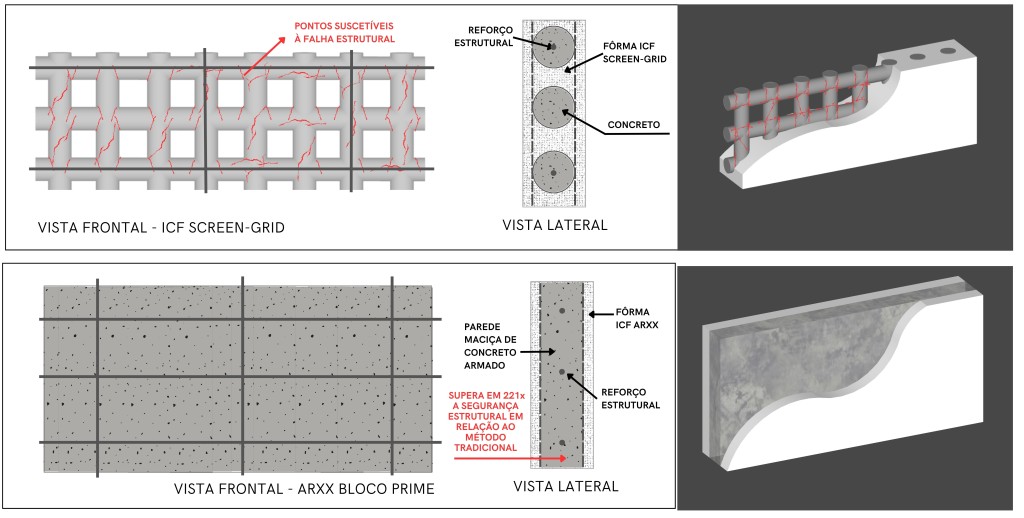 PONTOS SUSCETÍVEIS À FALHA ESTRUTURAL

REFORÇO ESTRUTURAL

FÔRMA ICF SCREEN-GRID

CONCRETO

VISTA FRONTAL - ICF SCREEN-GRID

VISTA LATERAL

PAREDE MACIÇA DE CONCRETO ARMADO

FÔRMA ICF ARXX

REFORÇO ESTRUTURAL

SUPERA EM 221x A SEGURANÇA ESTRUTURAL EM RELAÇÃO AO MÉTODO TRADICIONAL

VISTA FRONTAL - ARXX BLOCO PRIME

VISTA LATERAL