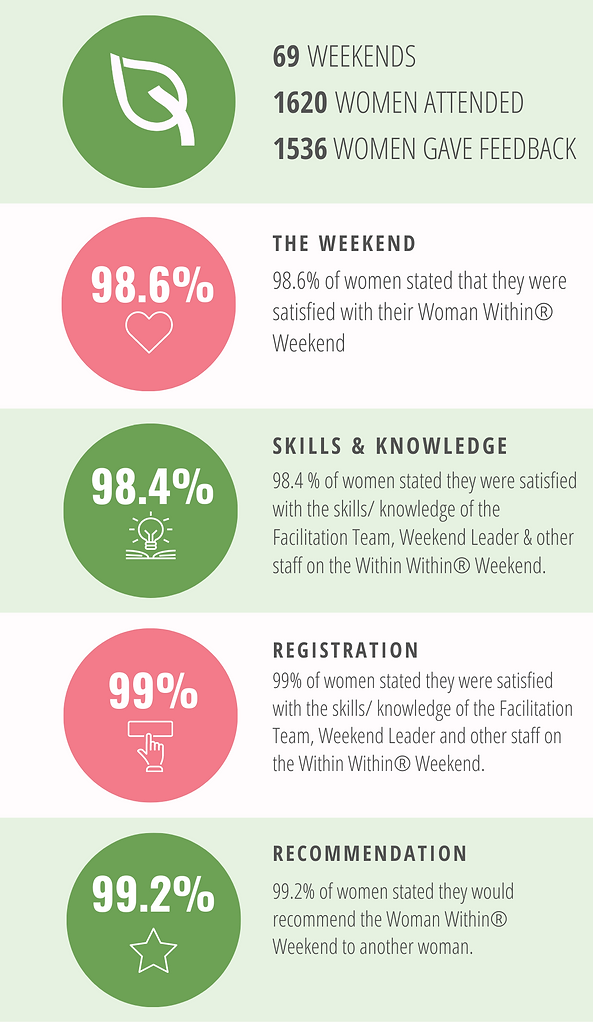 69 WEEKENDS
1620 WOMEN ATTENDED
1536 WOMEN GAVE FEEDBACK

98.6%

THE WEEKEND
98.6% of women stated that they were satisfied with their Woman Within® Weekend

98.4%

SKILLS & KNOWLEDGE
98.4 % of women stated they were satisfied with the skills/ knowledge of the Facilitation Team, Weekend Leader & other staff on the Within Within® Weekend.

99%

REGISTRATION
99% of women stated they were satisfied with the skills/ knowledge of the Facilitation Team, Weekend Leader and other staff on the Within Within® Weekend.

99.2%

RECOMMENDATION
99.2% of women stated they would recommend the Woman Within® Weekend to another woman.