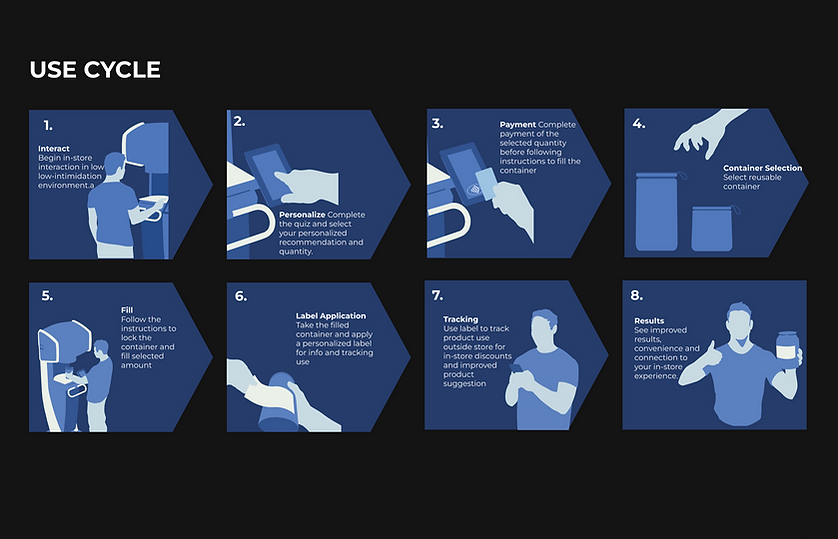 USE CYCLE

1.

Interact
Begin in-store interaction in low low-intimidation environment.a

2.

Personalize Complete the quiz and select your personalized recommendation and quantity.

3.

Payment Complete payment of the selected quantity before following instructions to fill the container

4.

Container Selection
Select reusable container

5.

Fill
Follow the instructions to lock the container and fill selected amount

6.

Label Application
Take the filled container and apply a personalized label for info and tracking use

7.

Tracking
Use label to track product use outside store for in-store discounts and improved product suggestion

8.

Results
See improved results, convenience and connection to your in-store experience.