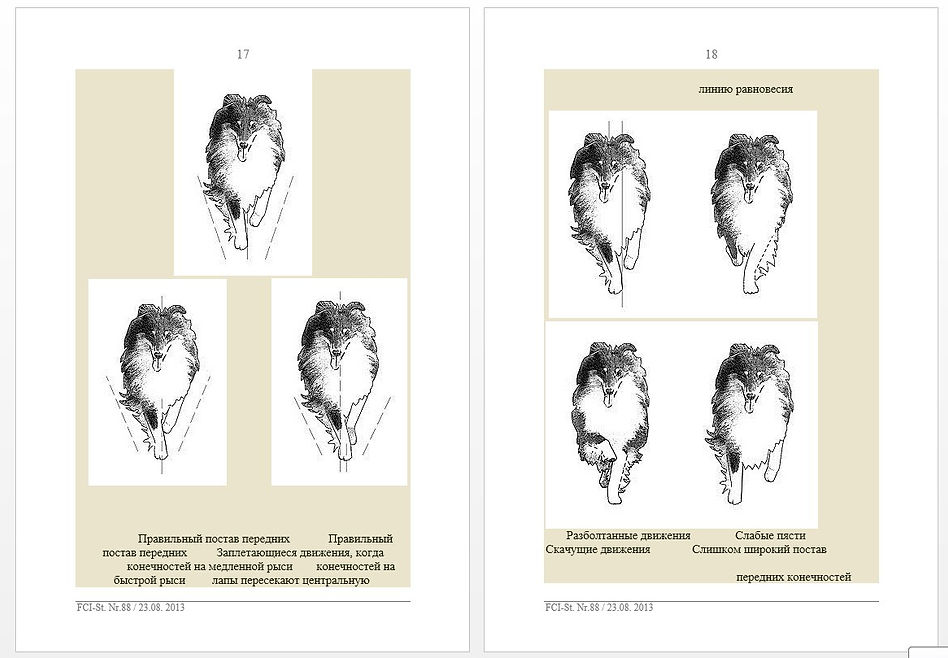 17

Правильный постав передних Правильный постав передних Заплетающиеся движения, когда конечностей на медленной рыси конечностей на быстрой рыси лапы пересекают центральную

FCI-St. Nr.88 / 23.08. 2013

18

линию равновесия

Разболтанные движения Слабые пясти
Скачущие движения Слишком широкий постав

передних конечностей

FCI-St. Nr.88 / 23.08. 2013