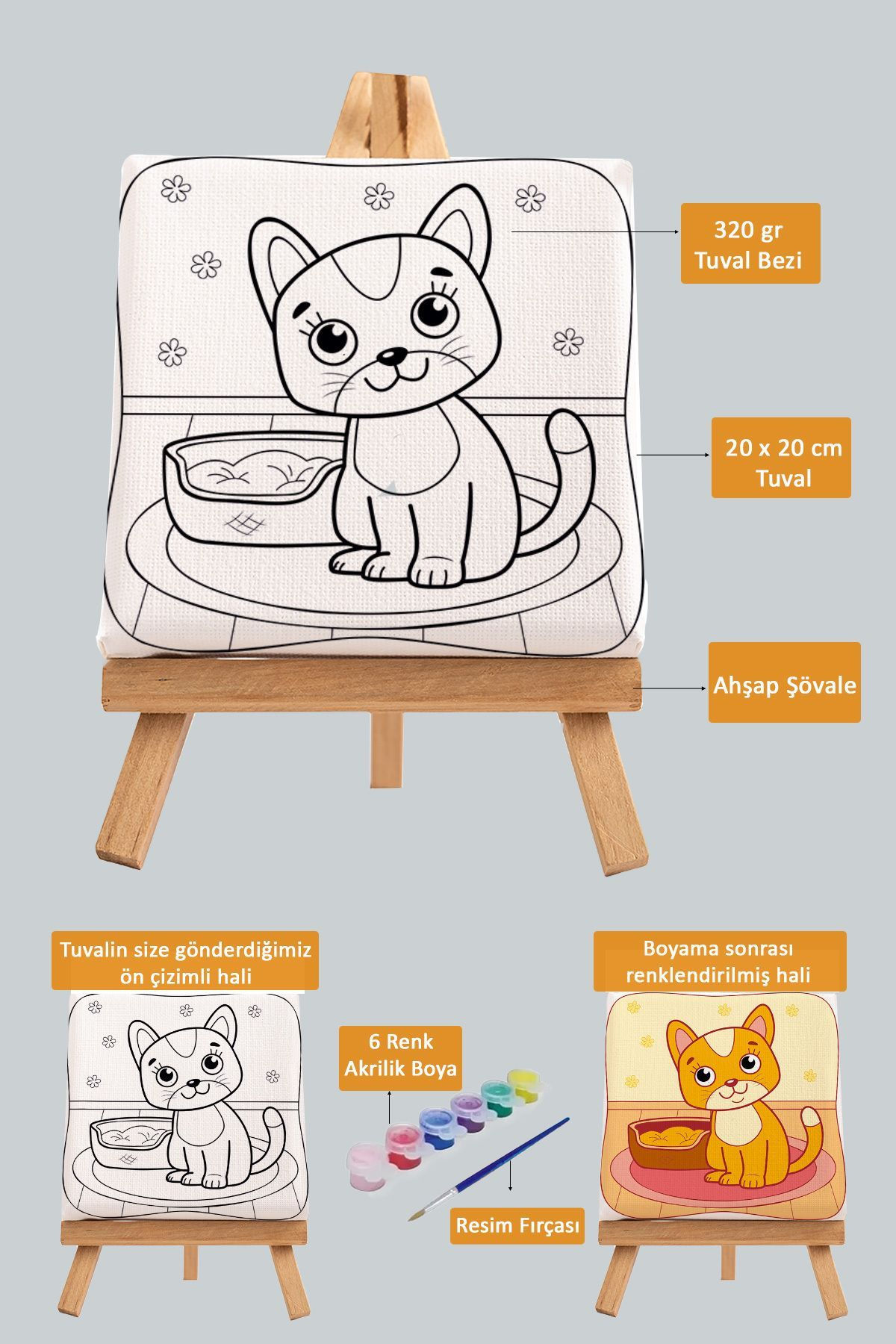 320 gr
Tuval Bezi

20 x 20 cm
Tuval

Ahşap Şövale

Tuvalin size gönderdiğimiz ön çizimli hali

6 Renk
Akrilik Boya

Resim Fırçası

Boyama sonrası renklendirilmiş hali