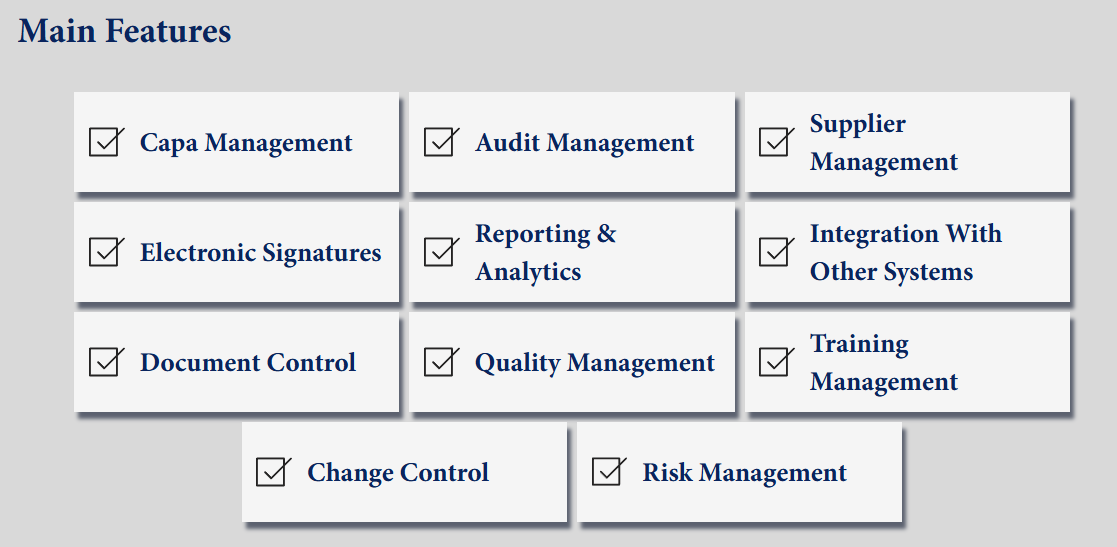 Main Features

Capa Management

Audit Management

Supplier Management

Electronic Signatures

Reporting & Analytics

Integration With Other Systems

Document Control

Quality Management

Training Management

Change Control

Risk Management