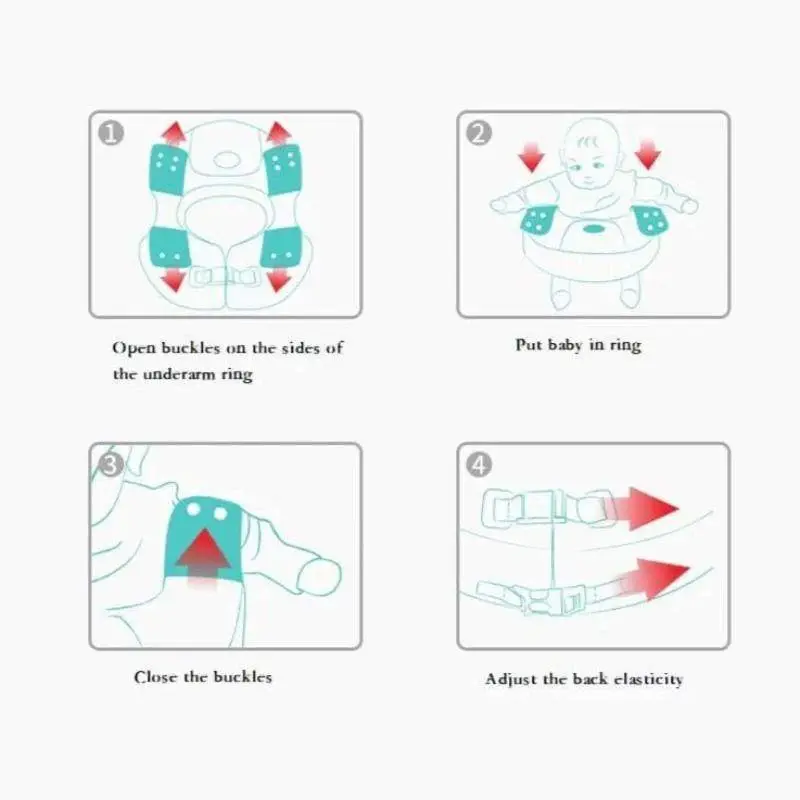 1

Open buckles on the sides of the underarm ring

2

Put baby in ring

3

Close the buckles

4

Adjust the back elasticity