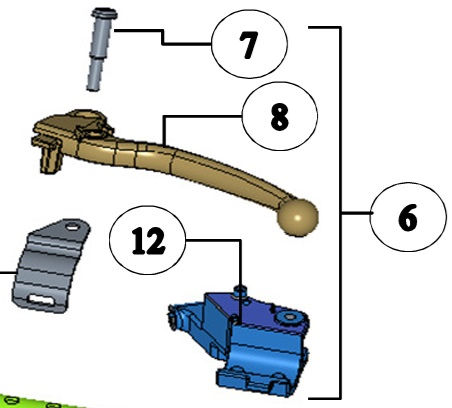 7
8
6
12