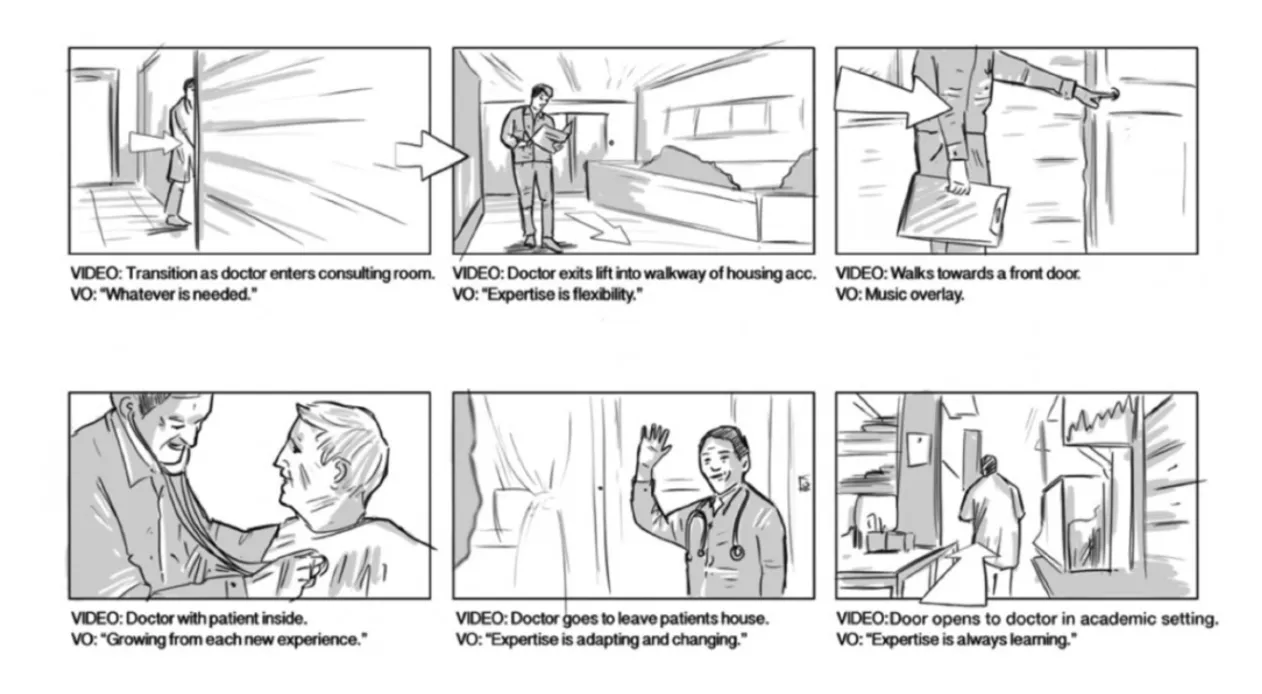 VIDEO: Transition as doctor enters consulting room.
VO: "Whatever is needed."

VIDEO: Doctor exits lift into walkway of housing acc.
VO: "Expertise is flexibility."

VIDEO: Walks towards a front door.
VO: Music overlay.

VIDEO: Doctor with patient inside.
VO: "Growing from each new experience."

VIDEO: Doctor goes to leave patients house.
VO: "Expertise is adapting and changing."

VIDEO:Door opens to doctor in academic setting.
VO: "Expertise is always learning."