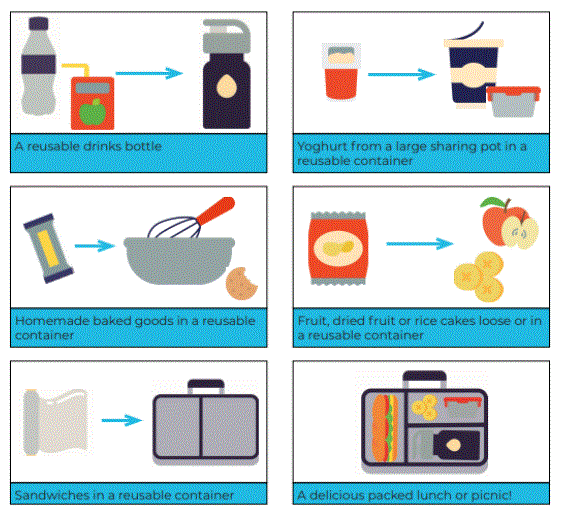 A reusable drinks bottle

Yoghurt from a large sharing pot in a reusable container

Homemade baked goods in a reusable container

Fruit, dried fruit or rice cakes loose or in a reusable container

Sandwiches in a reusable container

A delicious packed lunch or picnic!