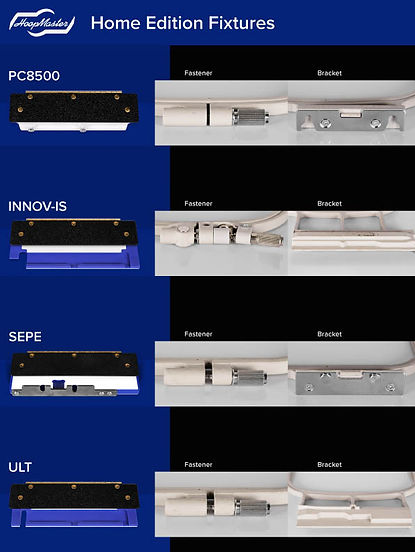 HoopMaster Home Edition Fixtures

PC8500

Fastener

Bracket

INNOV-IS

Fastener

Bracket

SEPE

Fastener

Bracket

ULT

Fastener

Bracket