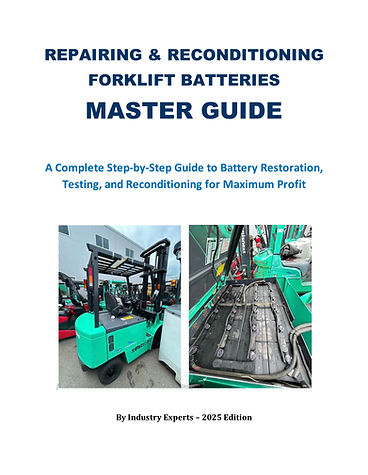 REPAIRING & RECONDITIONING FORKLIFT BATTERIES
MASTER GUIDE

A Complete Step-by-Step Guide to Battery Restoration, Testing, and Reconditioning for Maximum Profit

By Industry Experts – 2025 Edition