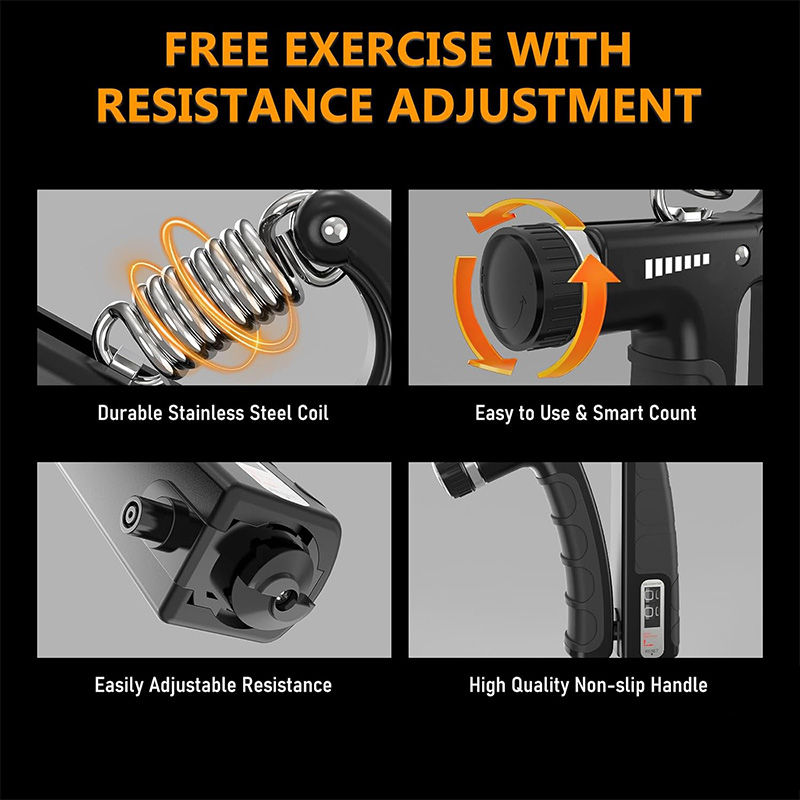 FREE EXERCISE WITH RESISTANCE ADJUSTMENT

Durable Stainless Steel Coil

Easy to Use & Smart Count

Easily Adjustable Resistance

High Quality Non-slip Handle