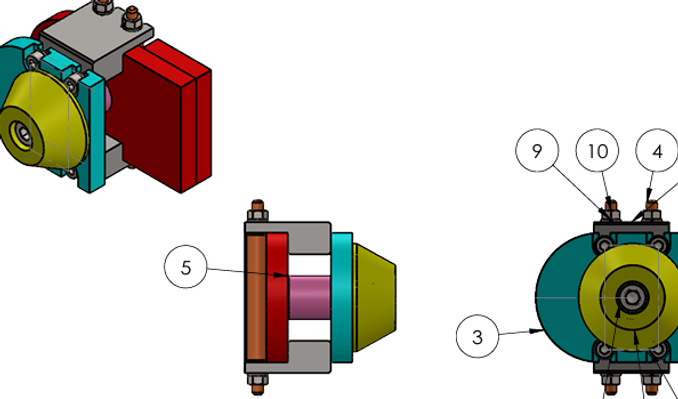 9
10
4
5
3