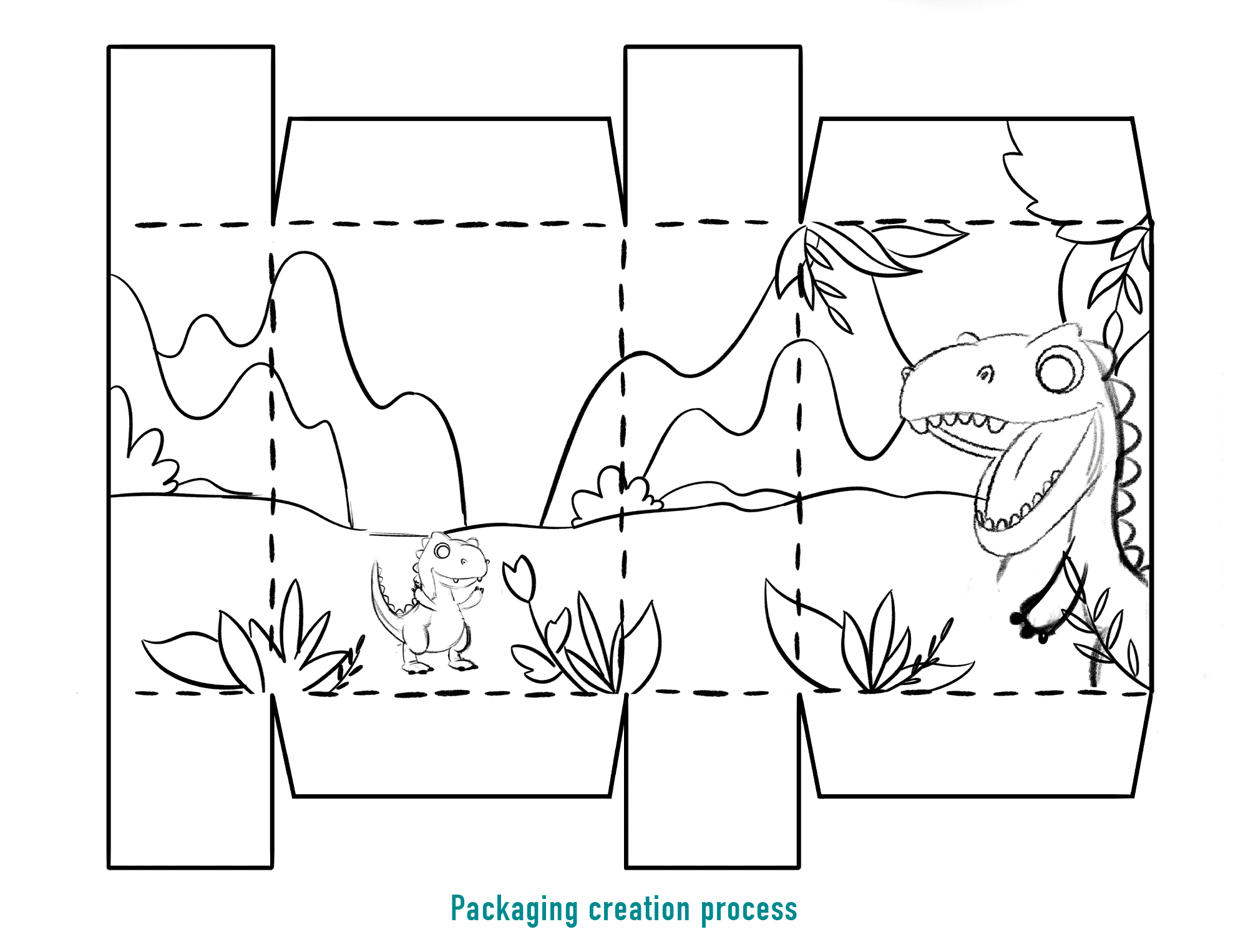 Packaging creation process