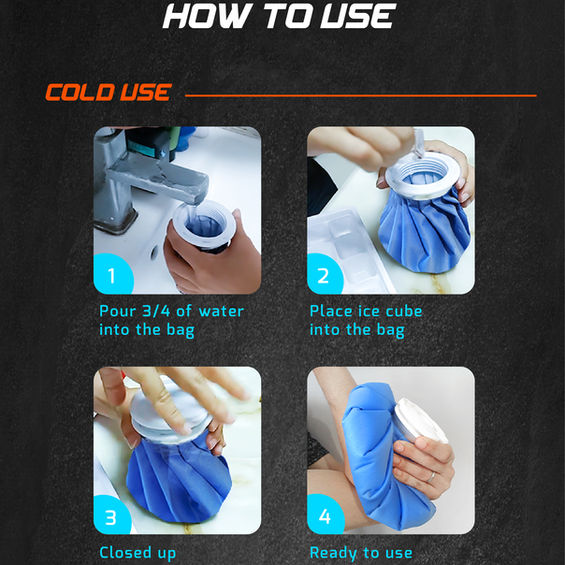 HOW TO USE

COLD USE

1
Pour 3/4 of water into the bag

2
Place ice cube into the bag

3
Closed up

4
Ready to use