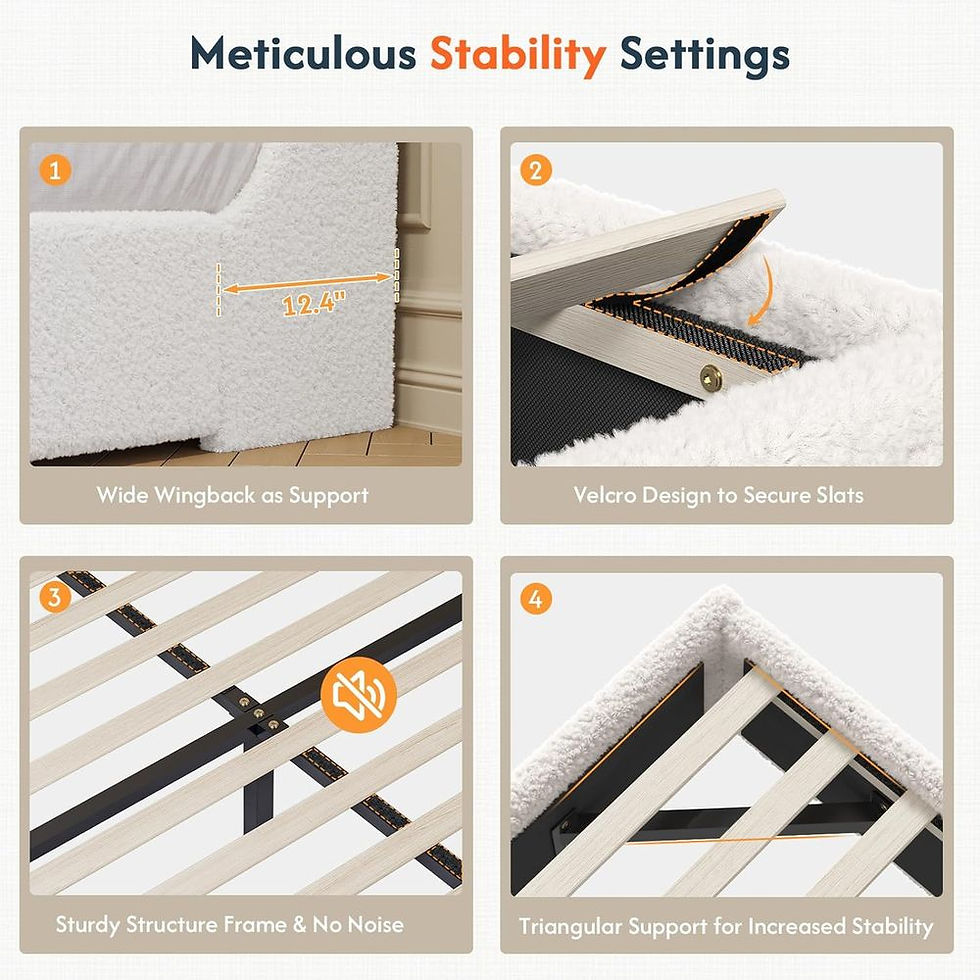 Meticulous Stability Settings

1

12.4"

Wide Wingback as Support

2

Velcro Design to Secure Slats

3

Sturdy Structure Frame & No Noise

4

Triangular Support for Increased Stability