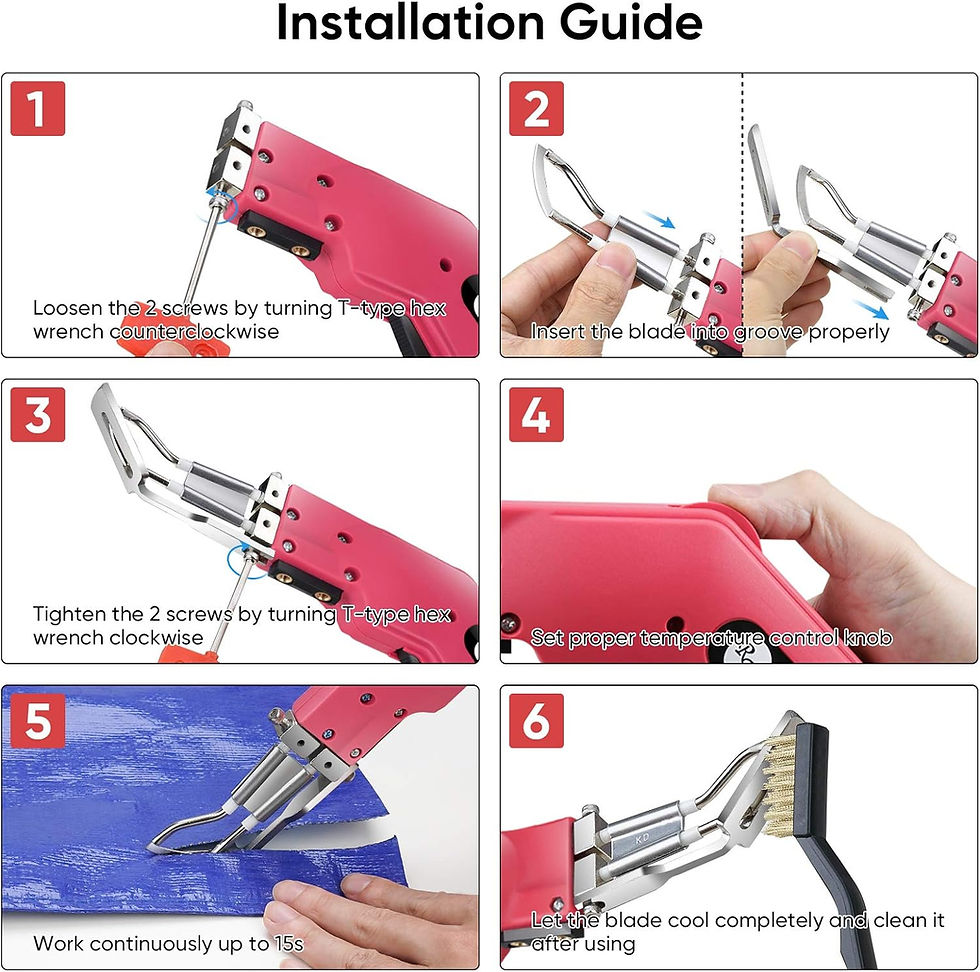 Installation Guide

1

Loosen the 2 screws by turning T-type hex wrench counterclockwise

2

Insert the blade into groove properly

3

Tighten the 2 screws by turning T-type hex wrench clockwise

4

Set proper temperature control knob

5

Work continuously up to 15s

6

KD

Let the blade cool completely and clean it after using