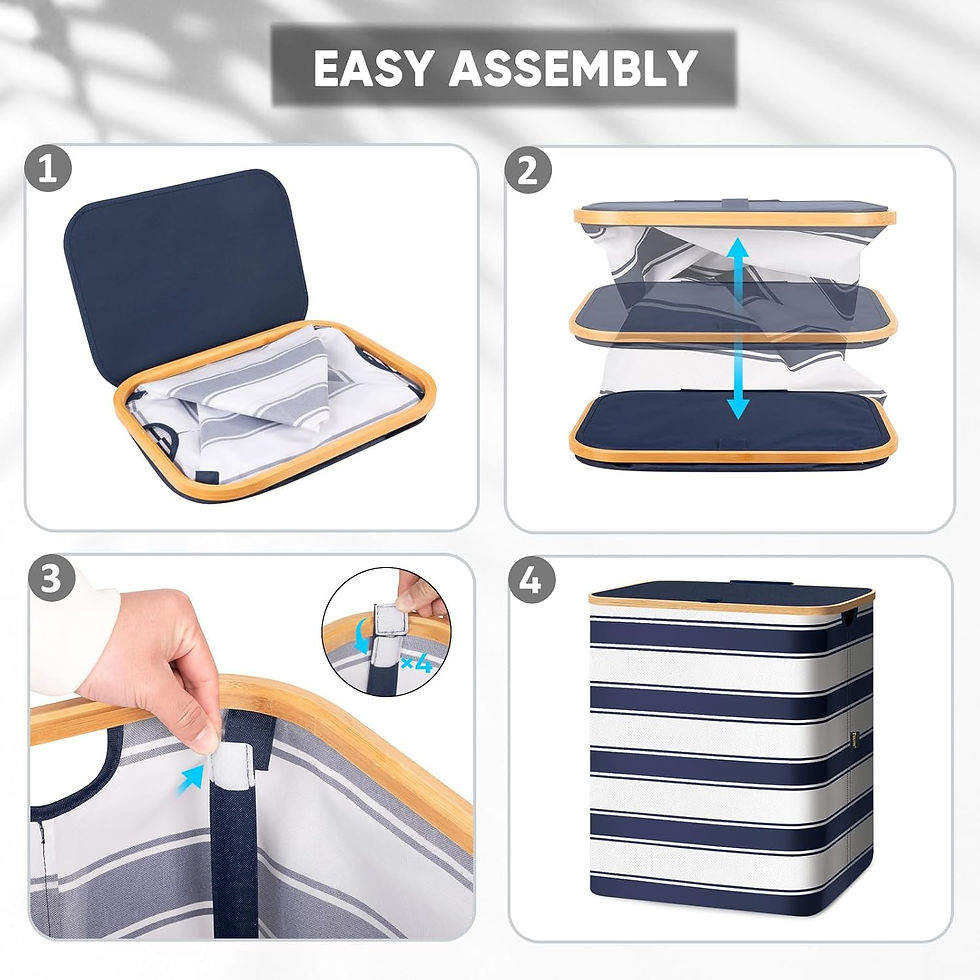 EASY ASSEMBLY

1

2

3

×4

4