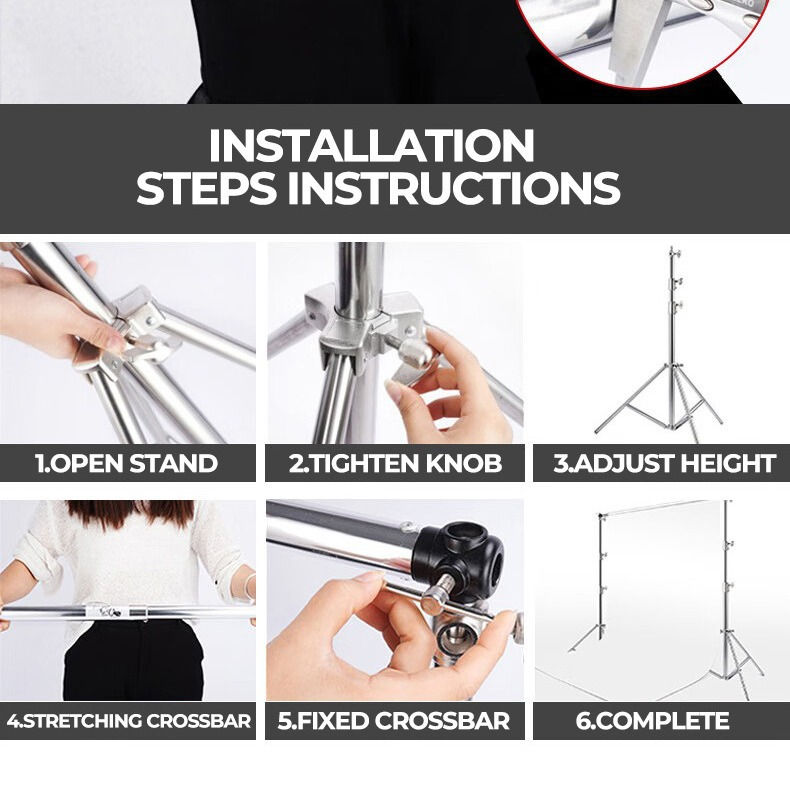 INSTALLATION
STEPS INSTRUCTIONS

1.OPEN STAND

2.TIGHTEN KNOB

3.ADJUST HEIGHT

4.STRETCHING CROSSBAR

5.FIXED CROSSBAR

6.COMPLETE