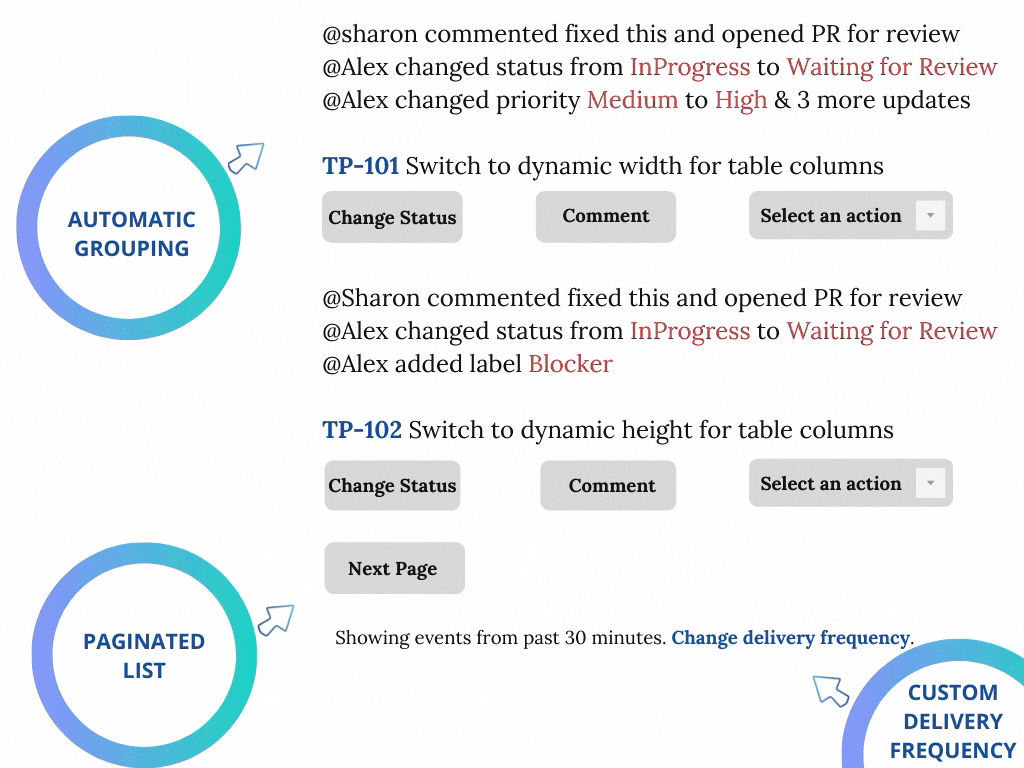 @sharon commented fixed this and opened PR for review
@Alex changed status from InProgress to Waiting for Review
@Alex changed priority Medium to High & 3 more updates

AUTOMATIC GROUPING

TP-101 Switch to dynamic width for table columns

Change Status

Comment

Select an action

@Sharon commented fixed this and opened PR for review
@Alex changed status from InProgress to Waiting for Review
@Alex added label Blocker

TP-102 Switch to dynamic height for table columns

Change Status

Comment

Select an action

Next Page

PAGINATED LIST

Showing events from past 30 minutes. Change delivery frequency.

CUSTOM DELIVERY FREQUENCY