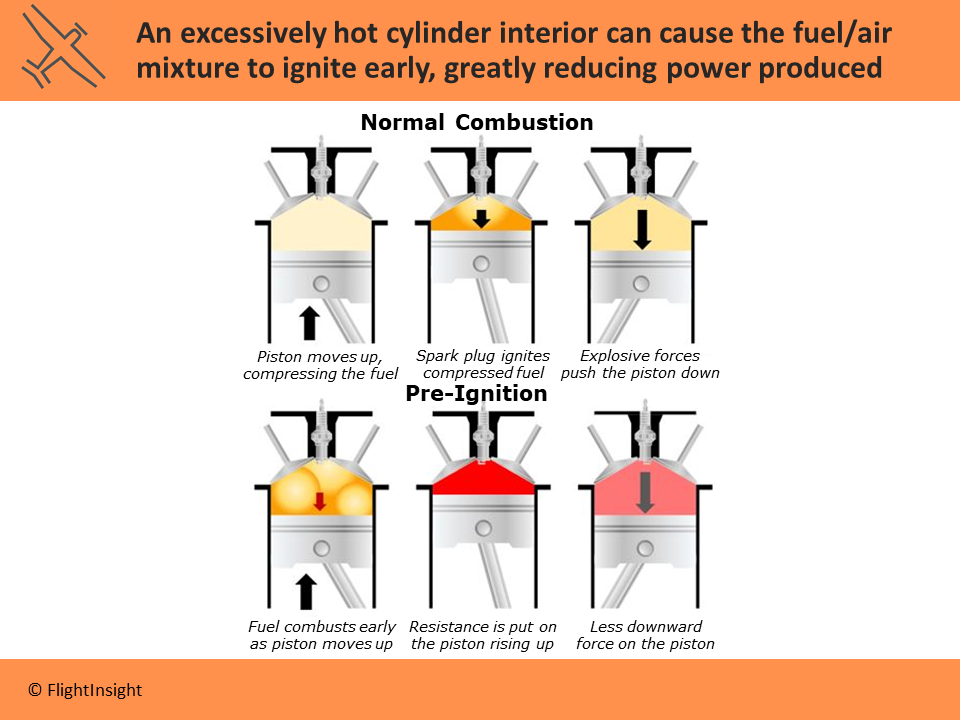 An excessively hot cylinder interior can cause the fuel/air mixture to ignite early, greatly reducing power produced

Normal Combustion

Piston moves up, compressing the fuel

Spark plug ignites compressed fuel

Explosive forces push the piston down

Pre-Ignition

Fuel combusts early as piston moves up

Resistance is put on the piston rising up

Less downward force on the piston

© FlightInsight