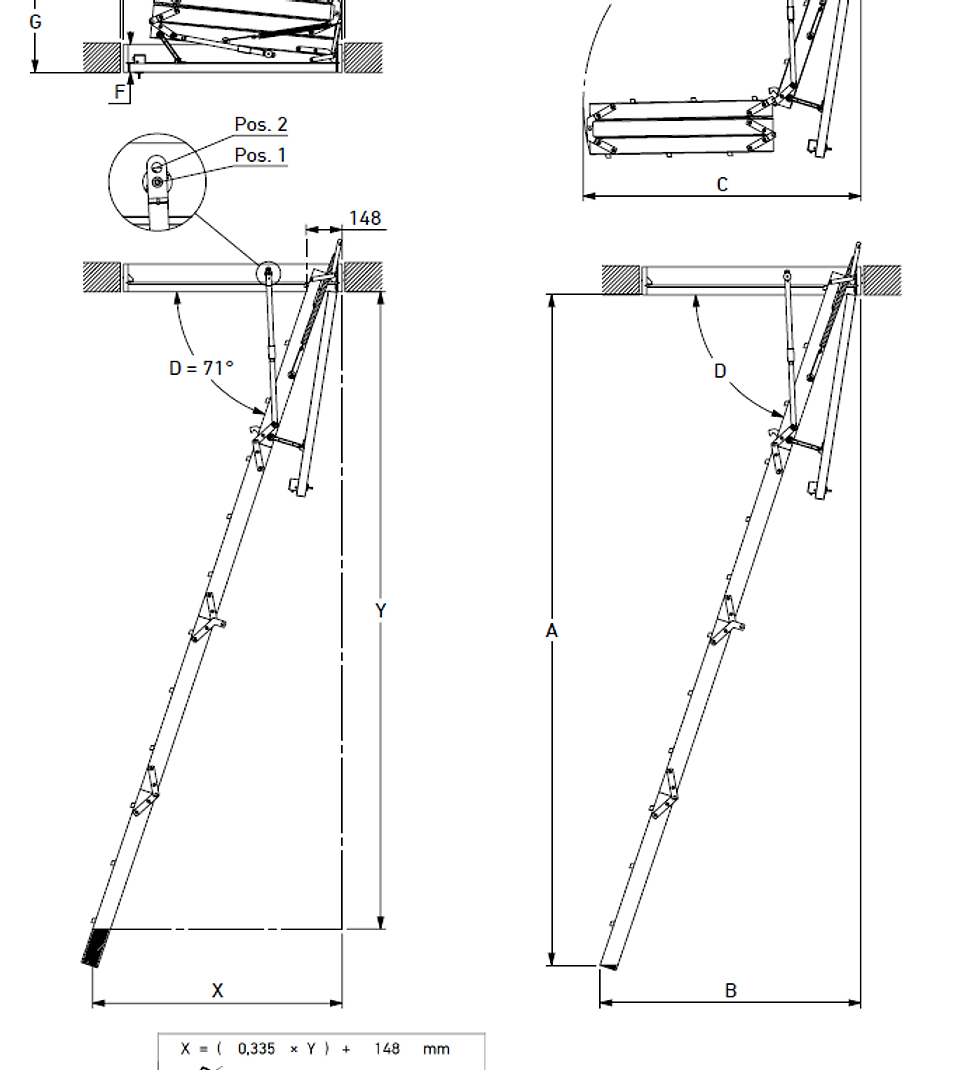 G

F

Pos. 2
Pos. 1

148

D = 71°

Y

X

C

D

A

B

X = ( 0,335 × Y ) + 148 mm